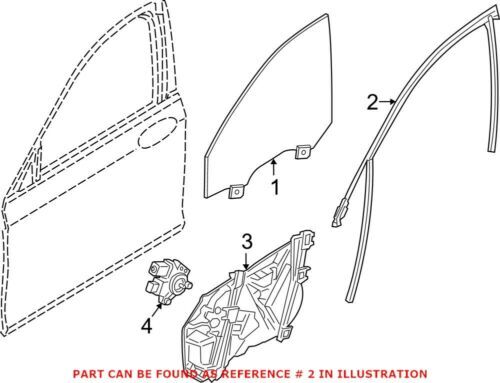 2
1
3
4
PART CAN BE FOUND AS REFERENCE # 2 IN ILLUSTRATION