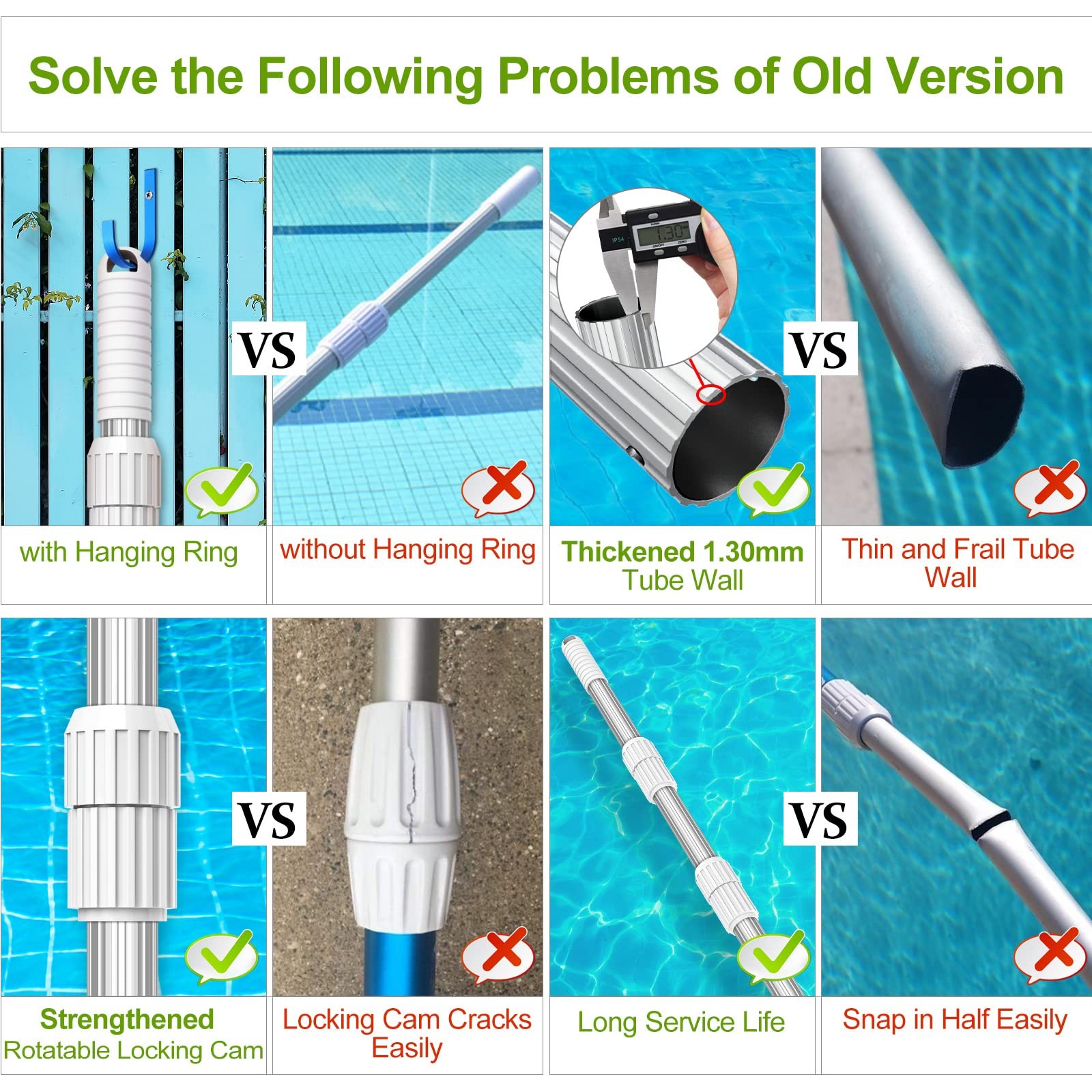 Solve the Following Problems of Old Version

VS

with Hanging Ring

without Hanging Ring

IP54 1.30 ON/OFF ZERO

VS

Thickened 1.30mm Tube Wall

Thin and Frail Tube Wall

VS

Strengthened Rotatable Locking Cam

Locking Cam Cracks Easily

VS

Long Service Life

Snap in Half Easily