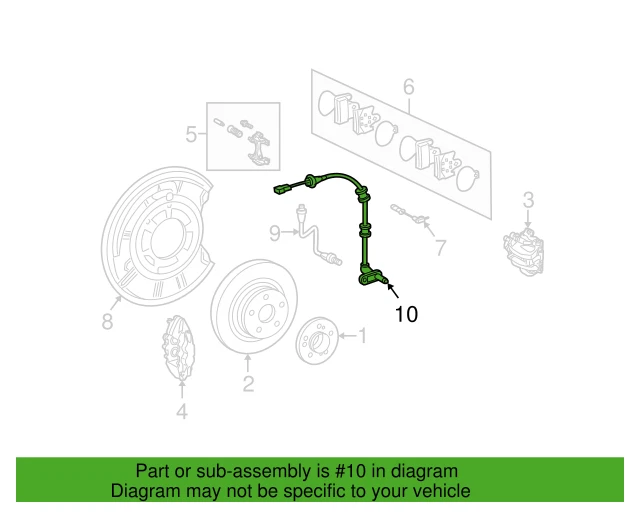 6
5
3
9
7
10
8
1
2
4

Part or sub-assembly is #10 in diagram
Diagram may not be specific to your vehicle