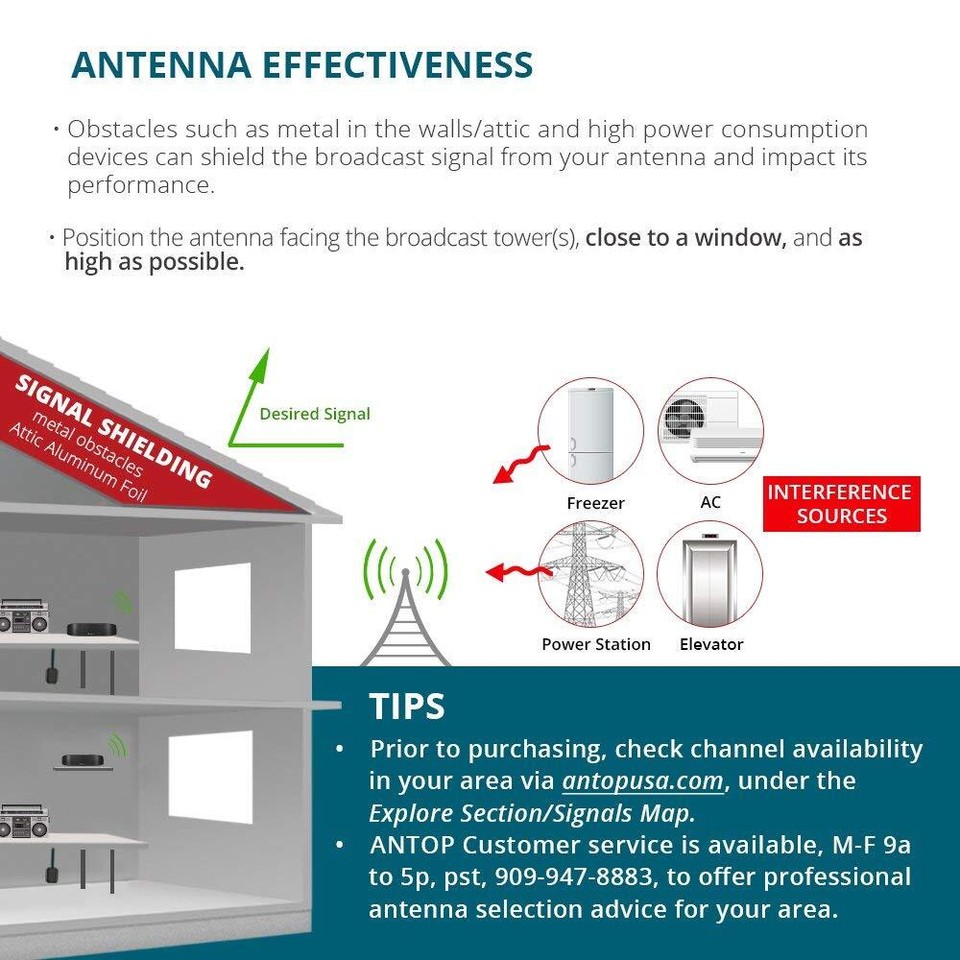 ANTENNA EFFECTIVENESS

• Obstacles such as metal in the walls/attic and high power consumption devices can shield the broadcast signal from your antenna and impact its performance.

• Position the antenna facing the broadcast tower(s), close to a window, and as high as possible.

SIGNAL SHIELDING
metal obstacles
Attic Aluminum Foil

Desired Signal

Freezer

AC

INTERFERENCE SOURCES

Power Station

Elevator

TIPS

• Prior to purchasing, check channel availability in your area via antopusa.com, under the Explore Section/Signals Map.

• ANTOP Customer service is available, M-F 9a to 5p, pst, 909-947-8883, to offer professional antenna selection advice for your area.