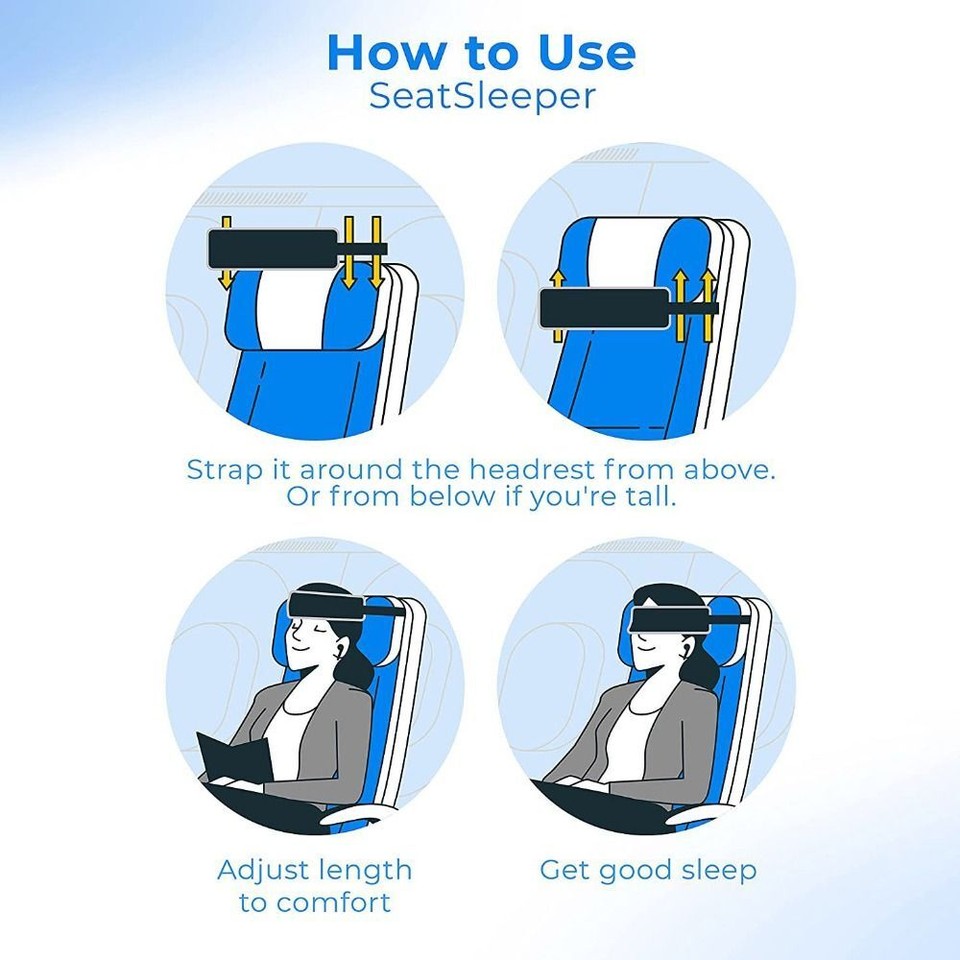 How to Use
SeatSleeper

Strap it around the headrest from above. Or from below if you're tall.

Adjust length to comfort

Get good sleep