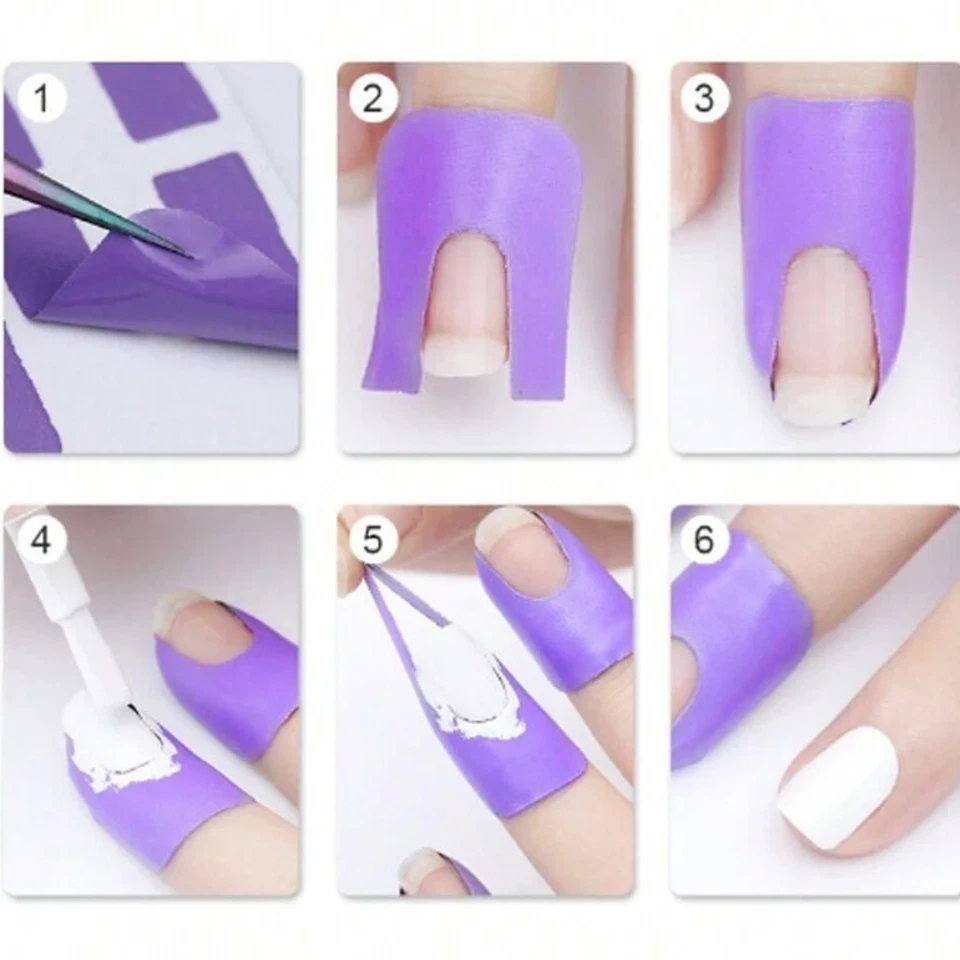 1

2

3

4

5

6