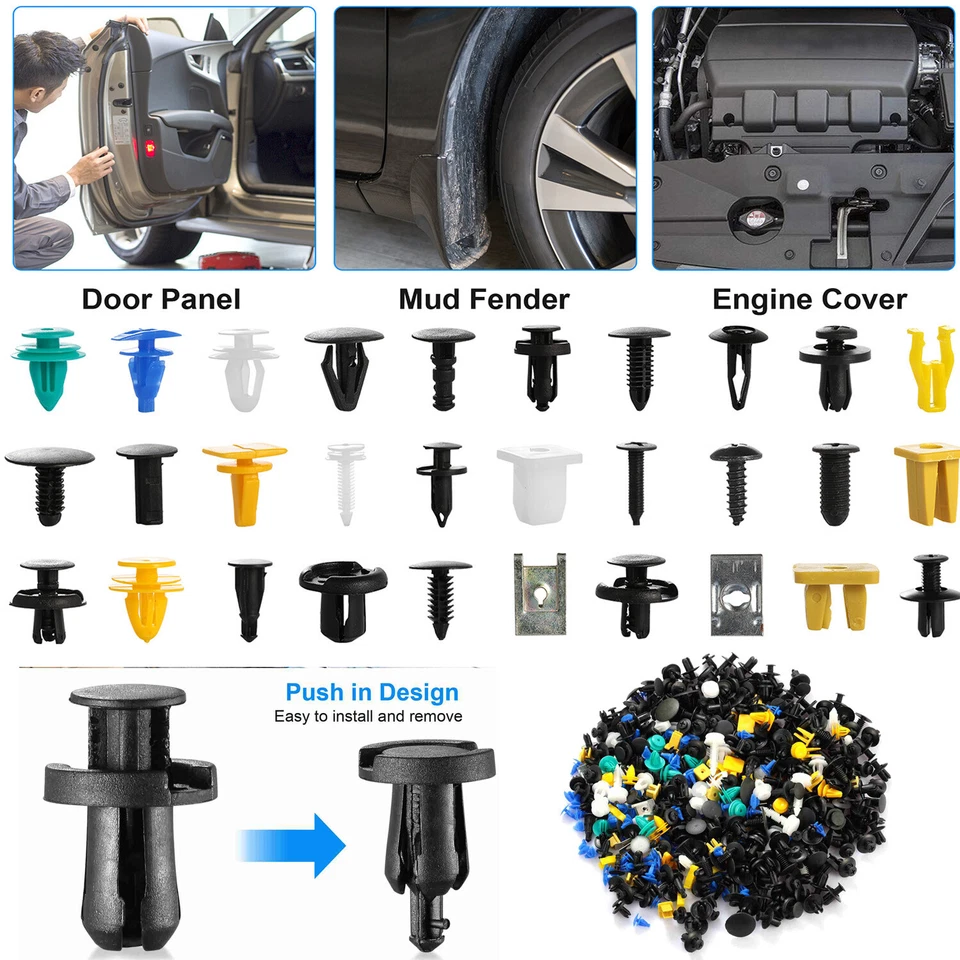 Door Panel

Mud Fender

Engine Cover

Push in Design
Easy to install and remove