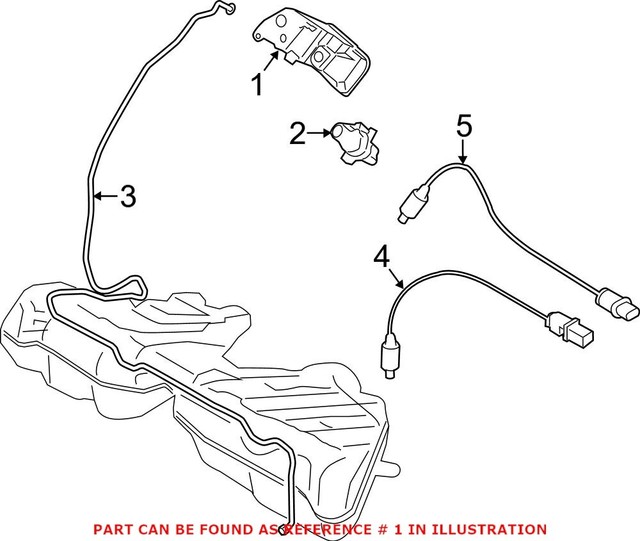 1
2
5
3
4
PART CAN BE FOUND AS REFERENCE # 1 IN ILLUSTRATION