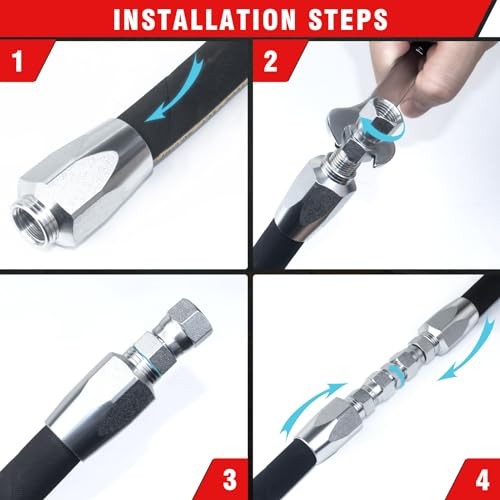 INSTALLATION STEPS

1

2

3

4