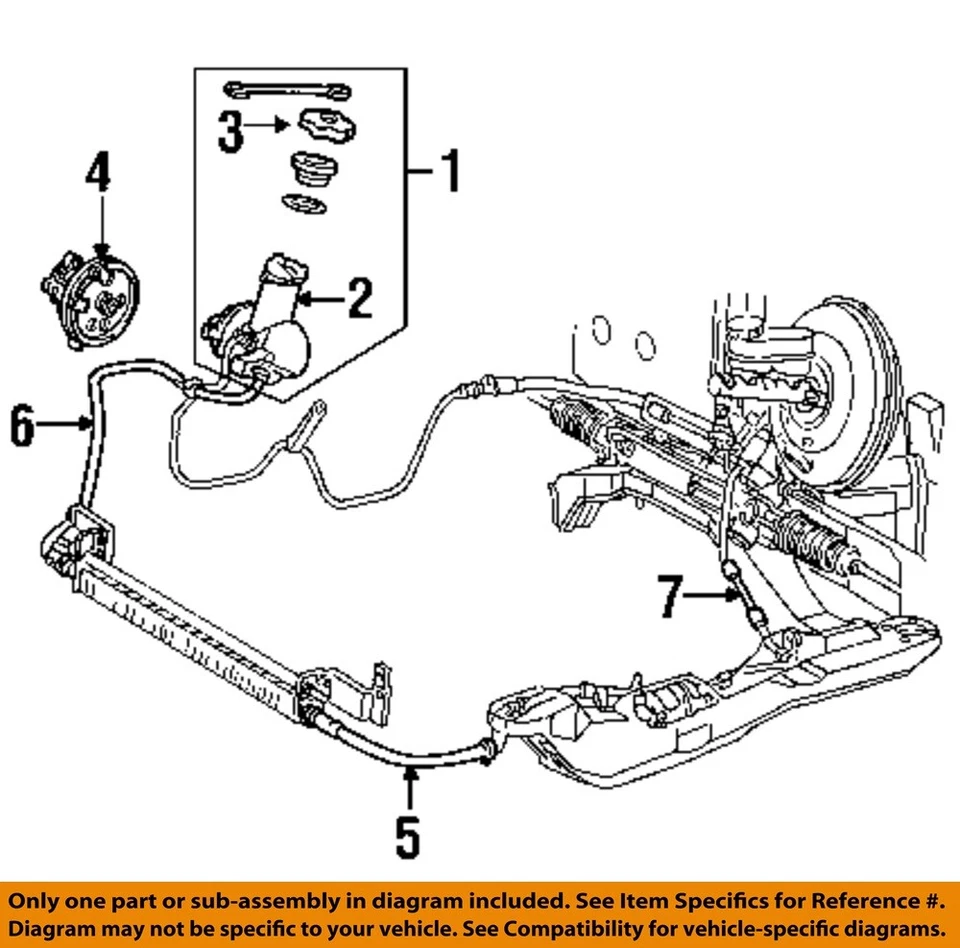 3
1
4
2
6
7
5

Only one part or sub-assembly in diagram included. See Item Specifics for Reference #. Diagram may not be specific to your vehicle. See Compatibility for vehicle-specific diagrams.