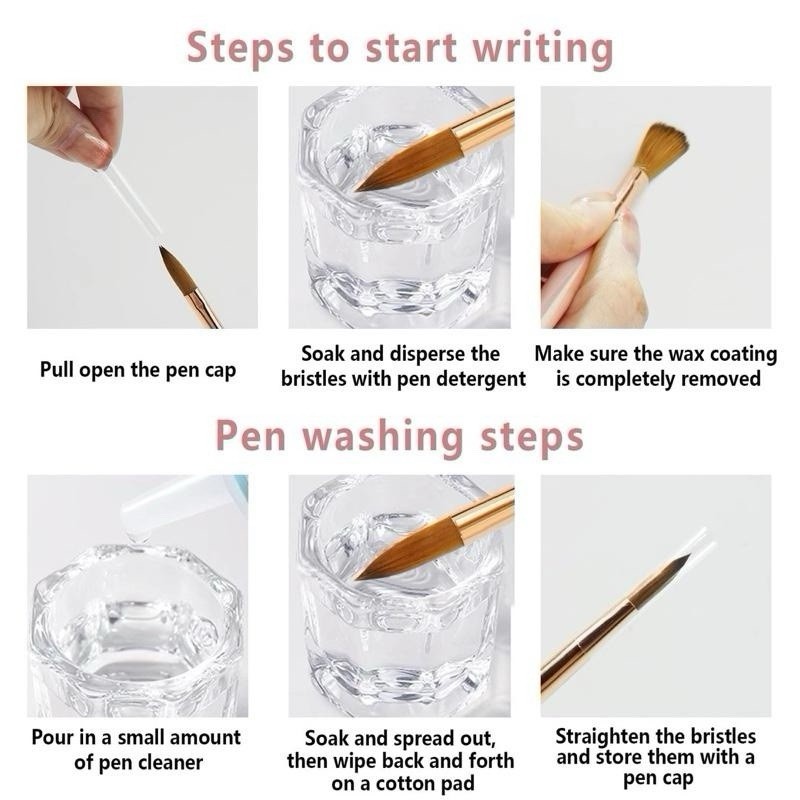 Steps to start writing

Pull open the pen cap

Soak and disperse the bristles with pen detergent

Make sure the wax coating is completely removed

Pen washing steps

Pour in a small amount of pen cleaner

Soak and spread out, then wipe back and forth on a cotton pad

Straighten the bristles and store them with a pen cap