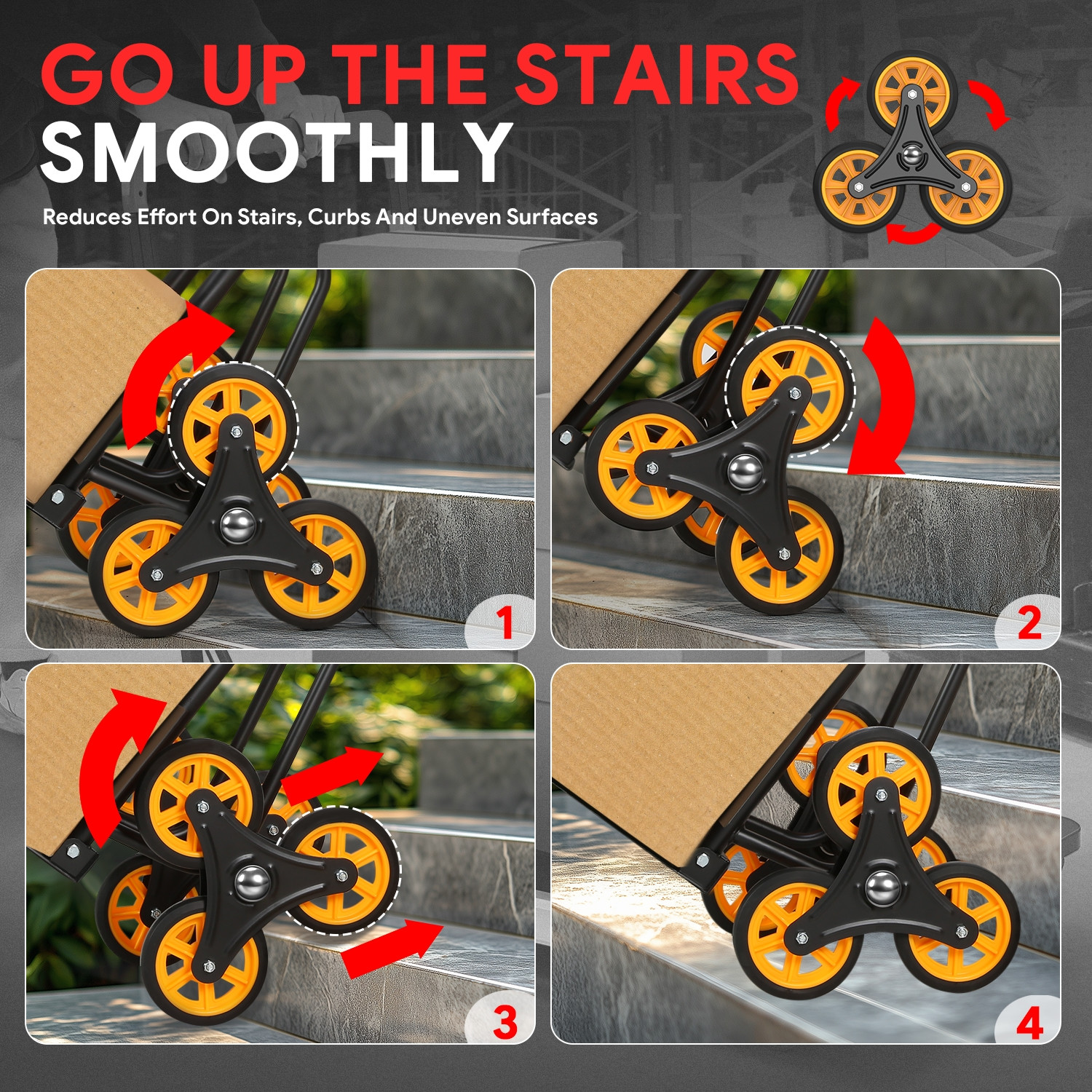 GO UP THE STAIRS SMOOTHLY

Reduces Effort On Stairs, Curbs And Uneven Surfaces

1

2

3

4