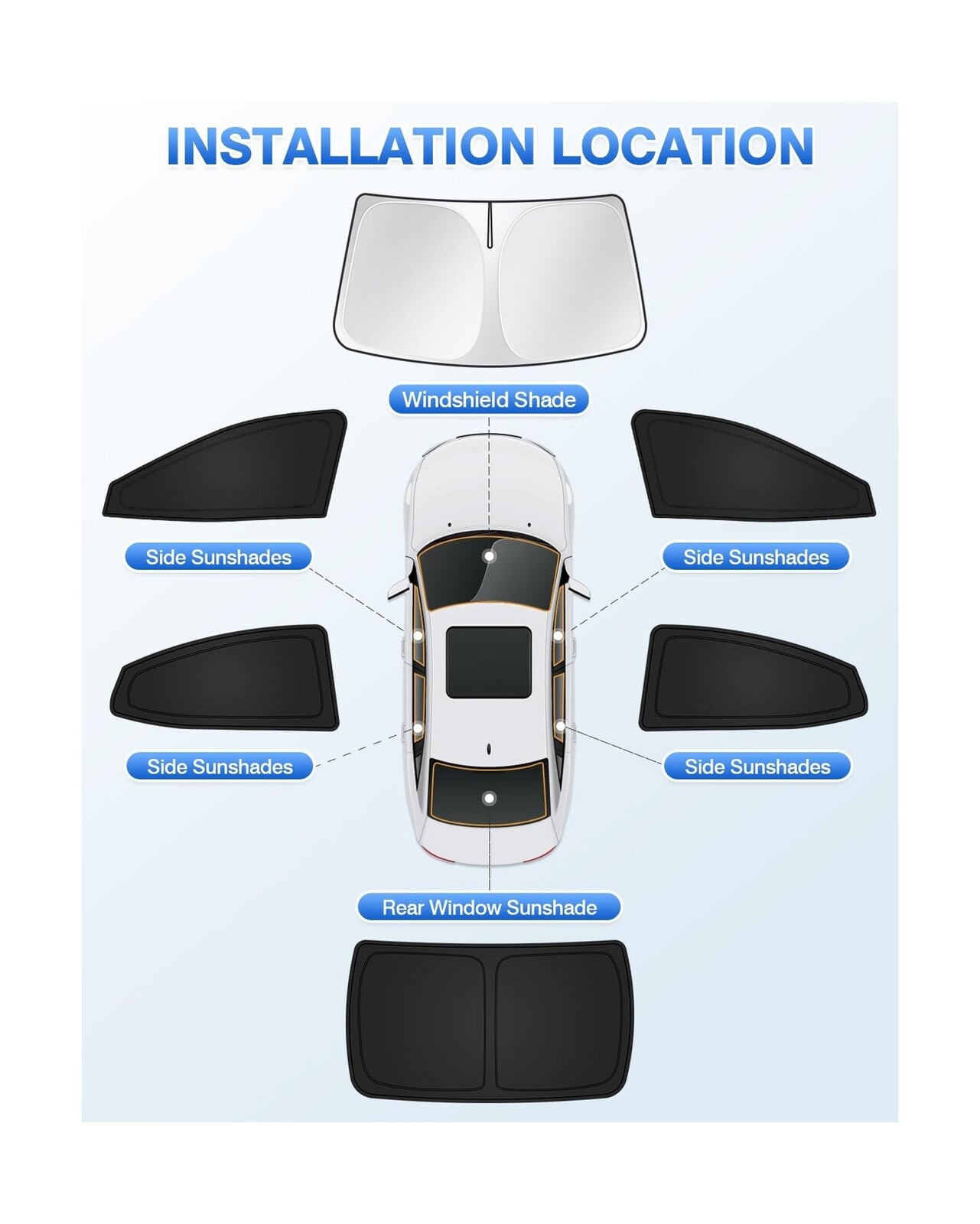 INSTALLATION LOCATION

Windshield Shade

Side Sunshades

Side Sunshades

Side Sunshades

Side Sunshades

Rear Window Sunshade