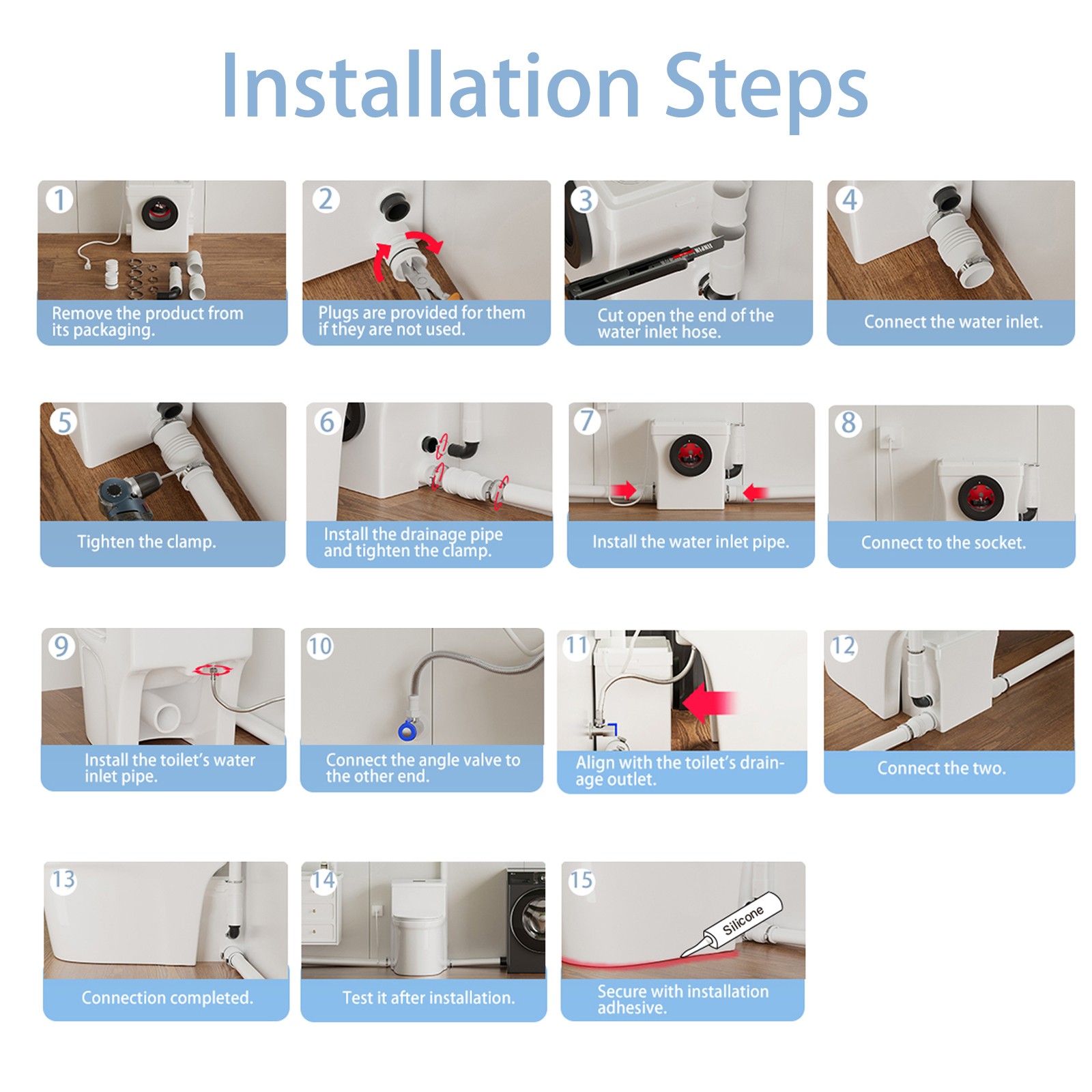 Installation Steps

1
Remove the product from its packaging.

2
Plugs are provided for them if they are not used.

3
Cut open the end of the water inlet hose.

4
Connect the water inlet.

5
Tighten the clamp.

6
Install the drainage pipe and tighten the clamp.

7
Install the water inlet pipe.

8
Connect to the socket.

9
Install the toilet's water inlet pipe.

10
Connect the angle valve to the other end.

11
Align with the toilet's drainage outlet.

12
Connect the two.

13
Connection completed.

14
Test it after installation.

15
Silicone
Secure with installation adhesive.