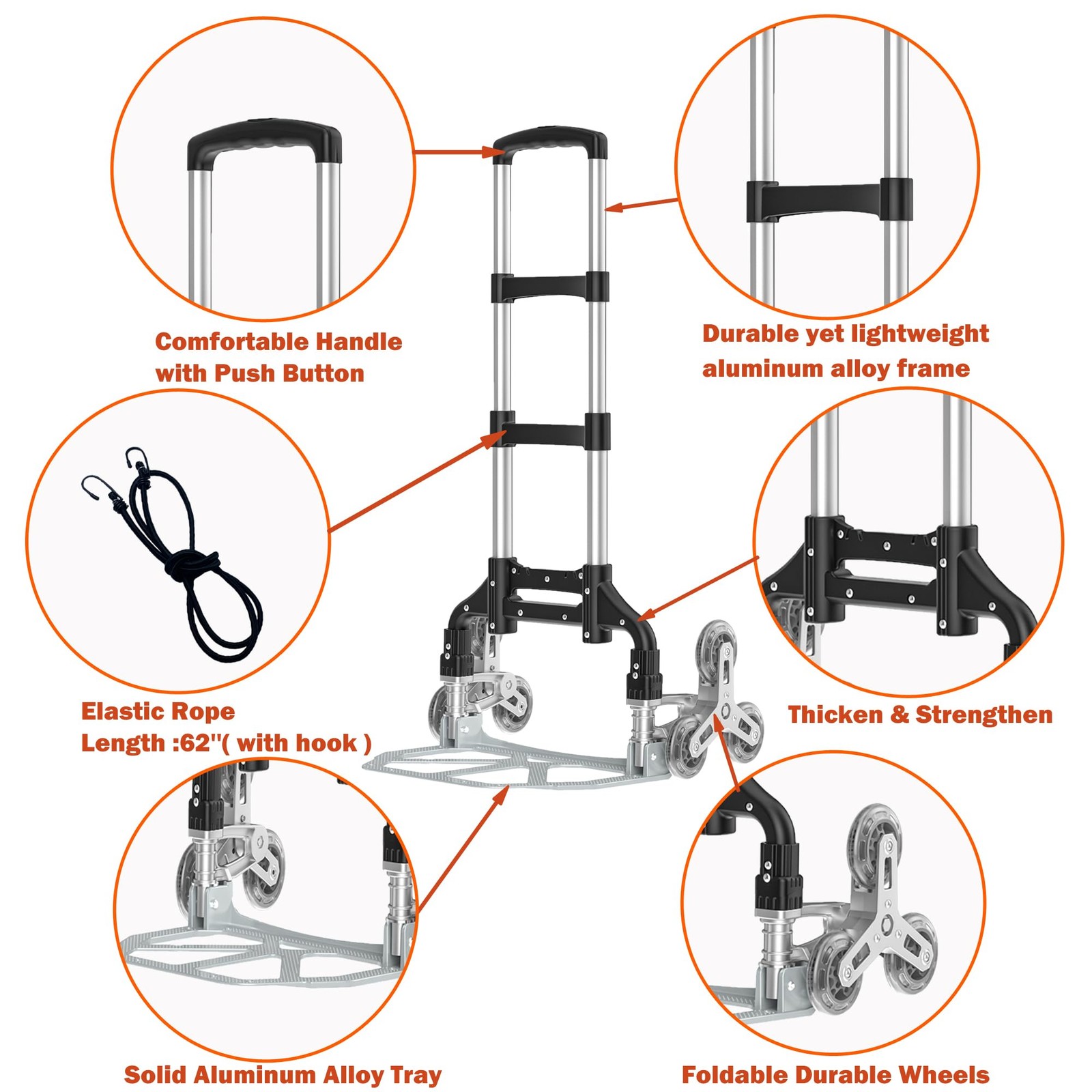 Comfortable Handle with Push Button

Durable yet lightweight aluminum alloy frame

Elastic Rope
Length :62"( with hook )

Thicken & Strengthen

Solid Aluminum Alloy Tray

Foldable Durable Wheels