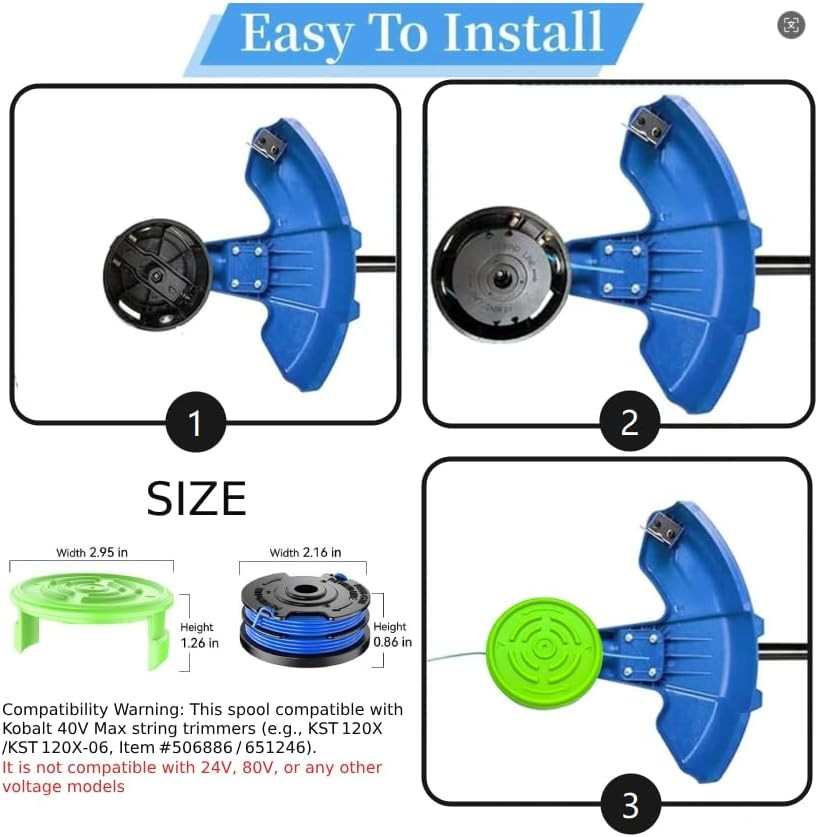 Easy To Install

1

2

SIZE

Width 2.95 in

Height 1.26 in

Width 2.16 in

Height 0.86 in

Compatibility Warning: This spool compatible with Kobalt 40V Max string trimmers (e.g., KST 120X /KST 120X-06, Item #506886 / 651246).
It is not compatible with 24V, 80V, or any other voltage models

3