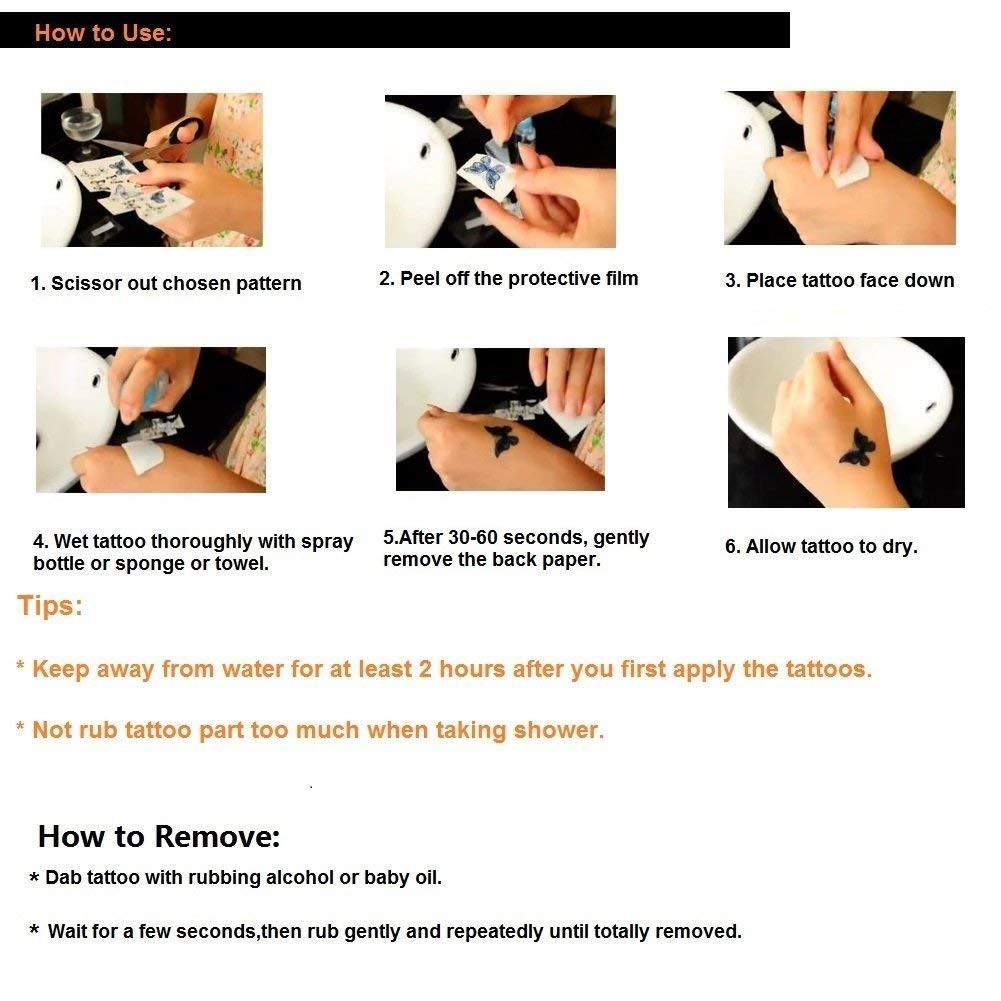 How to Use:

1. Scissor out chosen pattern

2. Peel off the protective film

3. Place tattoo face down

4. Wet tattoo thoroughly with spray bottle or sponge or towel.

5.After 30-60 seconds, gently remove the back paper.

6. Allow tattoo to dry.

Tips:

* Keep away from water for at least 2 hours after you first apply the tattoos.

* Not rub tattoo part too much when taking shower.

How to Remove:

* Dab tattoo with rubbing alcohol or baby oil.

* Wait for a few seconds,then rub gently and repeatedly until totally removed.