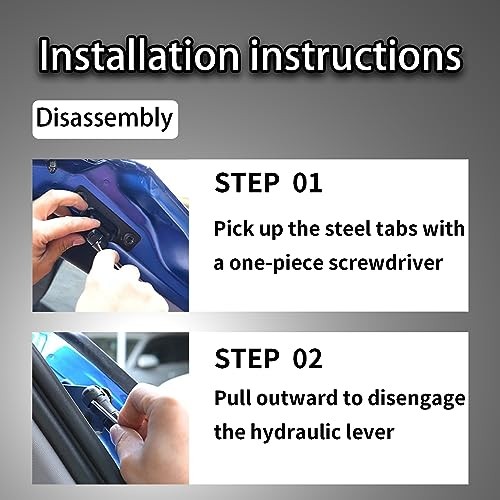 Installation instructions

Disassembly

STEP 01

Pick up the steel tabs with a one-piece screwdriver

STEP 02

Pull outward to disengage the hydraulic lever