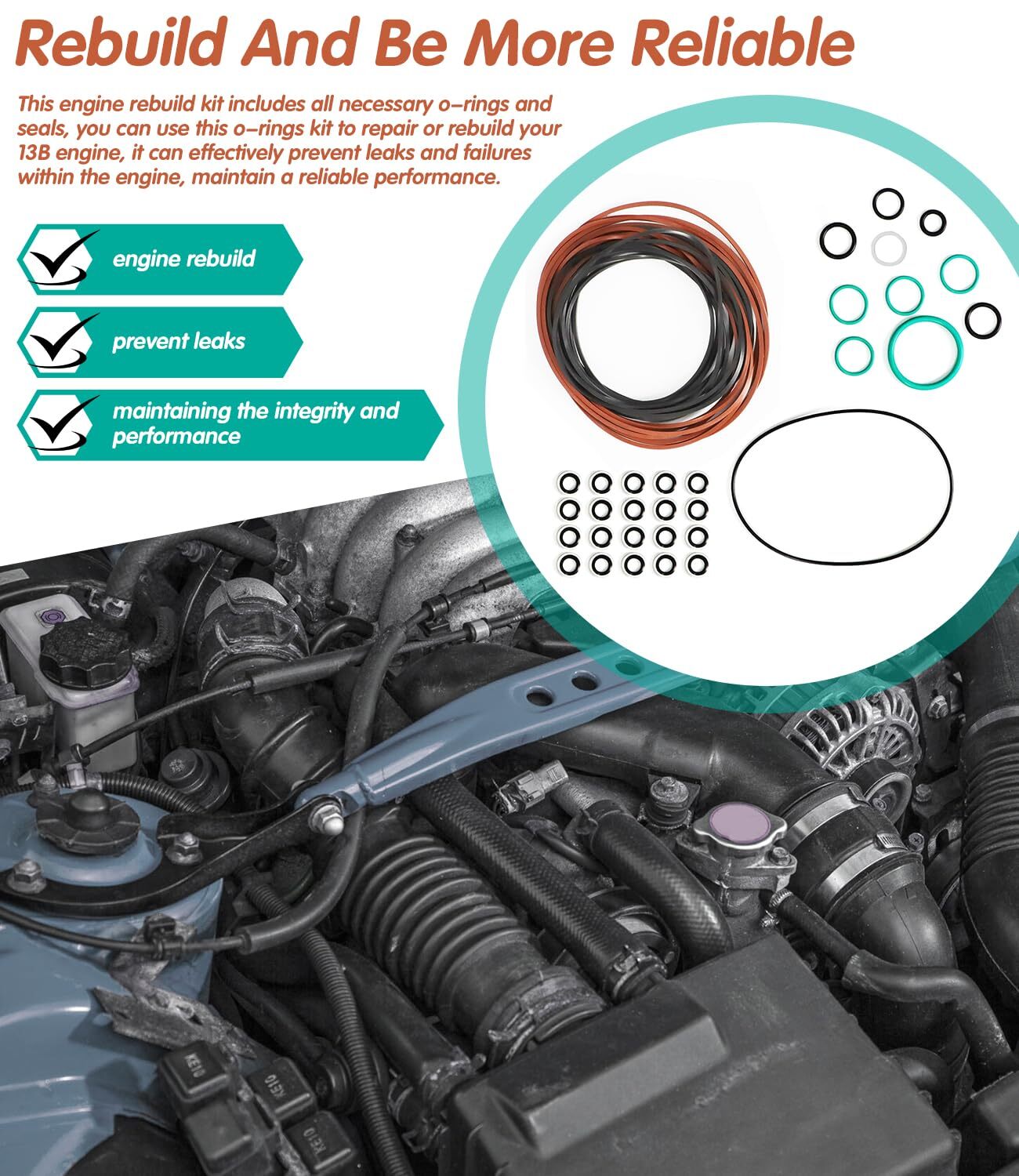 Rebuild And Be More Reliable

This engine rebuild kit includes all necessary o-rings and seals, you can use this o-rings kit to repair or rebuild your 13B engine, it can effectively prevent leaks and failures within the engine, maintain a reliable performance.

engine rebuild

prevent leaks

maintaining the integrity and performance