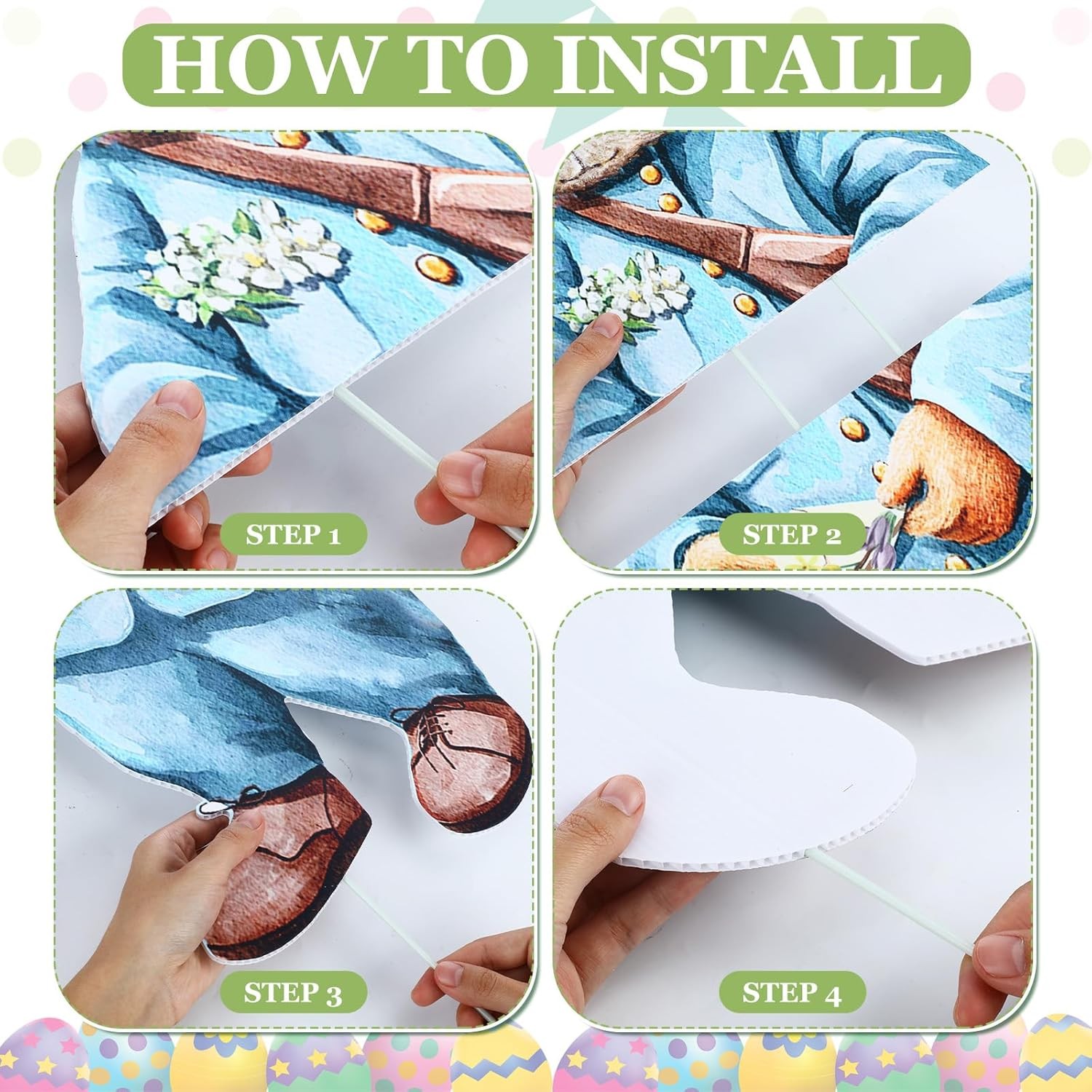 HOW TO INSTALL

STEP 1

STEP 2

STEP 3

STEP 4