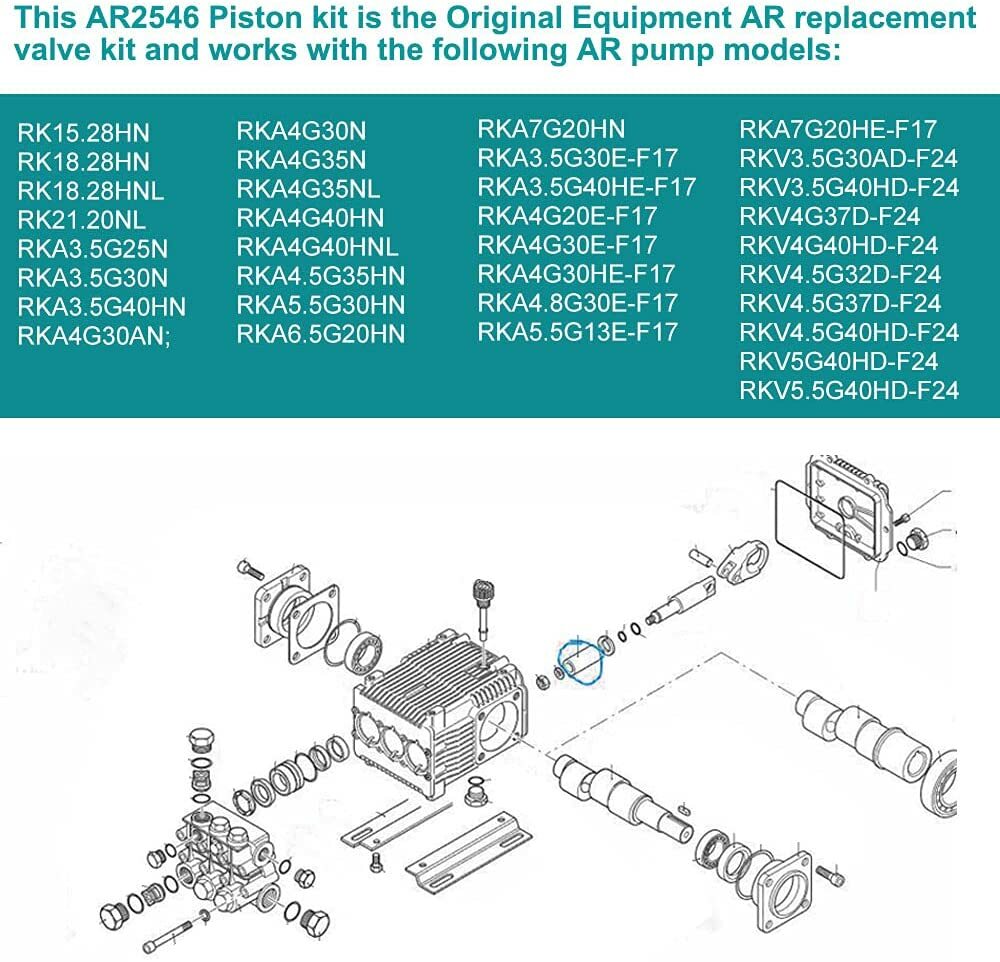 This AR2546 Piston kit is the Original Equipment AR replacement valve kit and works with the following AR pump models:

RK15.28HN
RK18.28HN
RK18.28HNL
RK21.20NL
RKA3.5G25N
RKA3.5G30N
RKA3.5G40HN
RKA4G30AN;

RKA4G30N
RKA4G35N
RKA4G35NL
RKA4G40HN
RKA4G40HNL
RKA4.5G35HN
RKA5.5G30HN
RKA6.5G20HN

RKA7G20HN
RKA3.5G30E-F17
RKA3.5G40HE-F17
RKA4G20E-F17
RKA4G30E-F17
RKA4G30HE-F17
RKA4.8G30E-F17
RKA5.5G13E-F17

RKA7G20HE-F17
RKV3.5G30AD-F24
RKV3.5G40HD-F24
RKV4G37D-F24
RKV4G40HD-F24
RKV4.5G32D-F24
RKV4.5G37D-F24
RKV4.5G40HD-F24
RKV5G40HD-F24
RKV5.5G40HD-F24