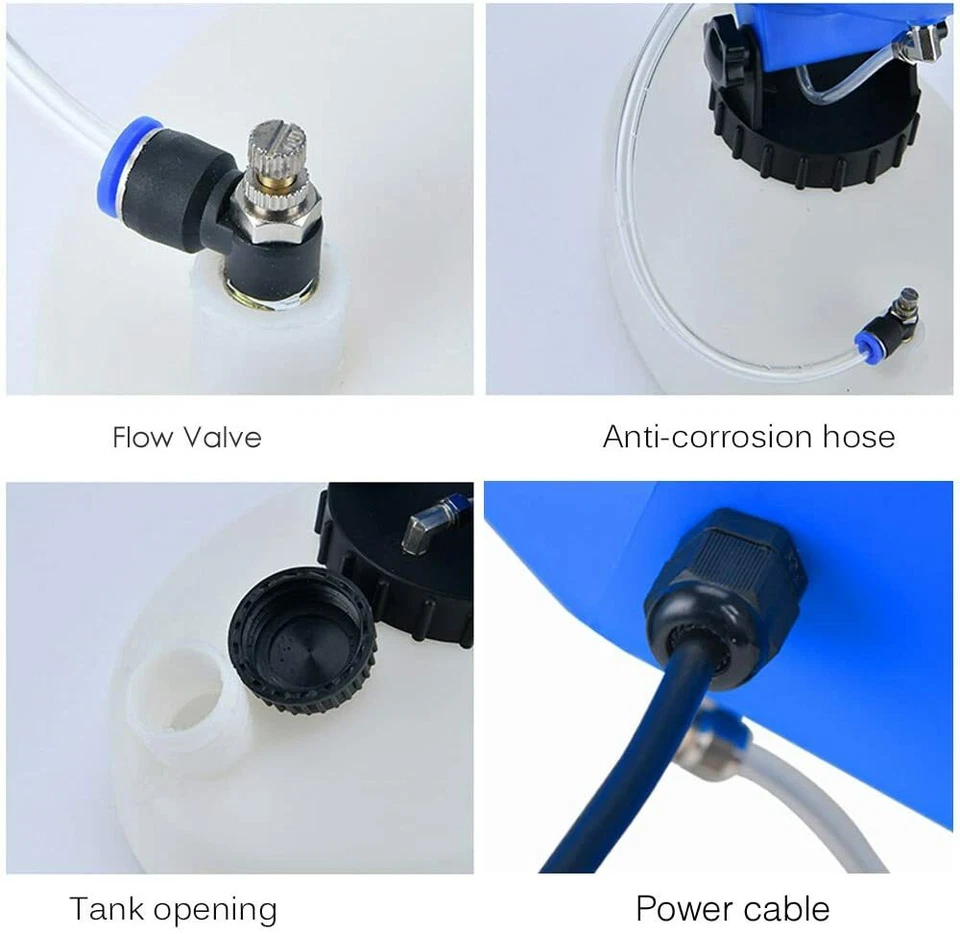 Flow Valve

Anti-corrosion hose

Tank opening

Power cable