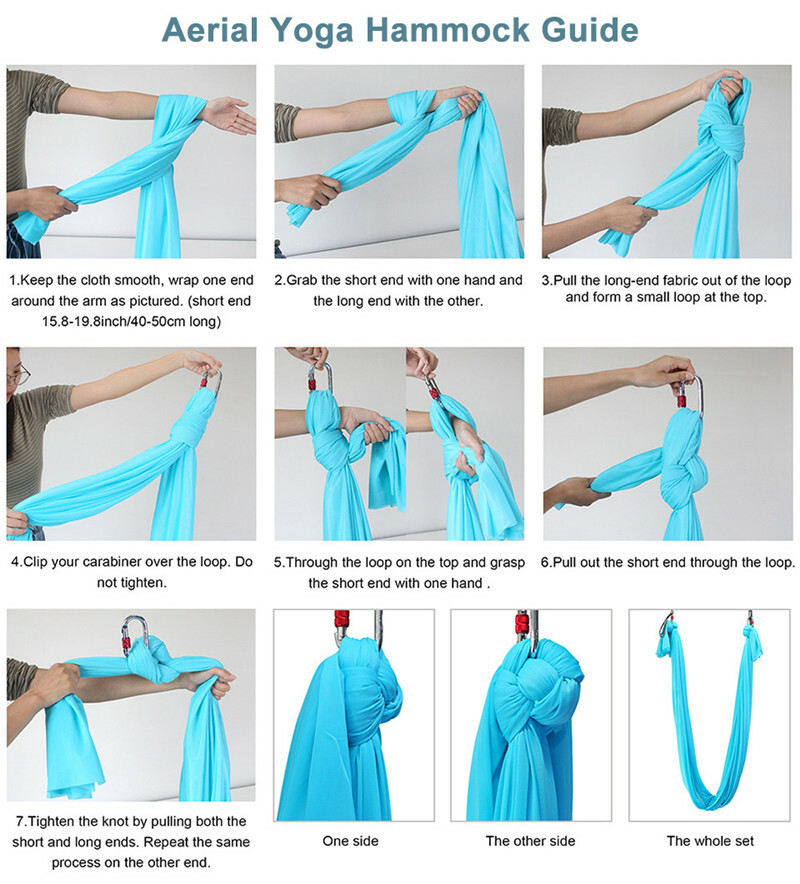 Aerial Yoga Hammock Guide

1.Keep the cloth smooth, wrap one end around the arm as pictured. (short end 15.8-19.8inch/40-50cm long)

2.Grab the short end with one hand and the long end with the other.

3.Pull the long-end fabric out of the loop and form a small loop at the top.

4.Clip your carabiner over the loop. Do not tighten.

5.Through the loop on the top and grasp the short end with one hand .

6.Pull out the short end through the loop.

7.Tighten the knot by pulling both the short and long ends. Repeat the same process on the other end.

One side

The other side

The whole set