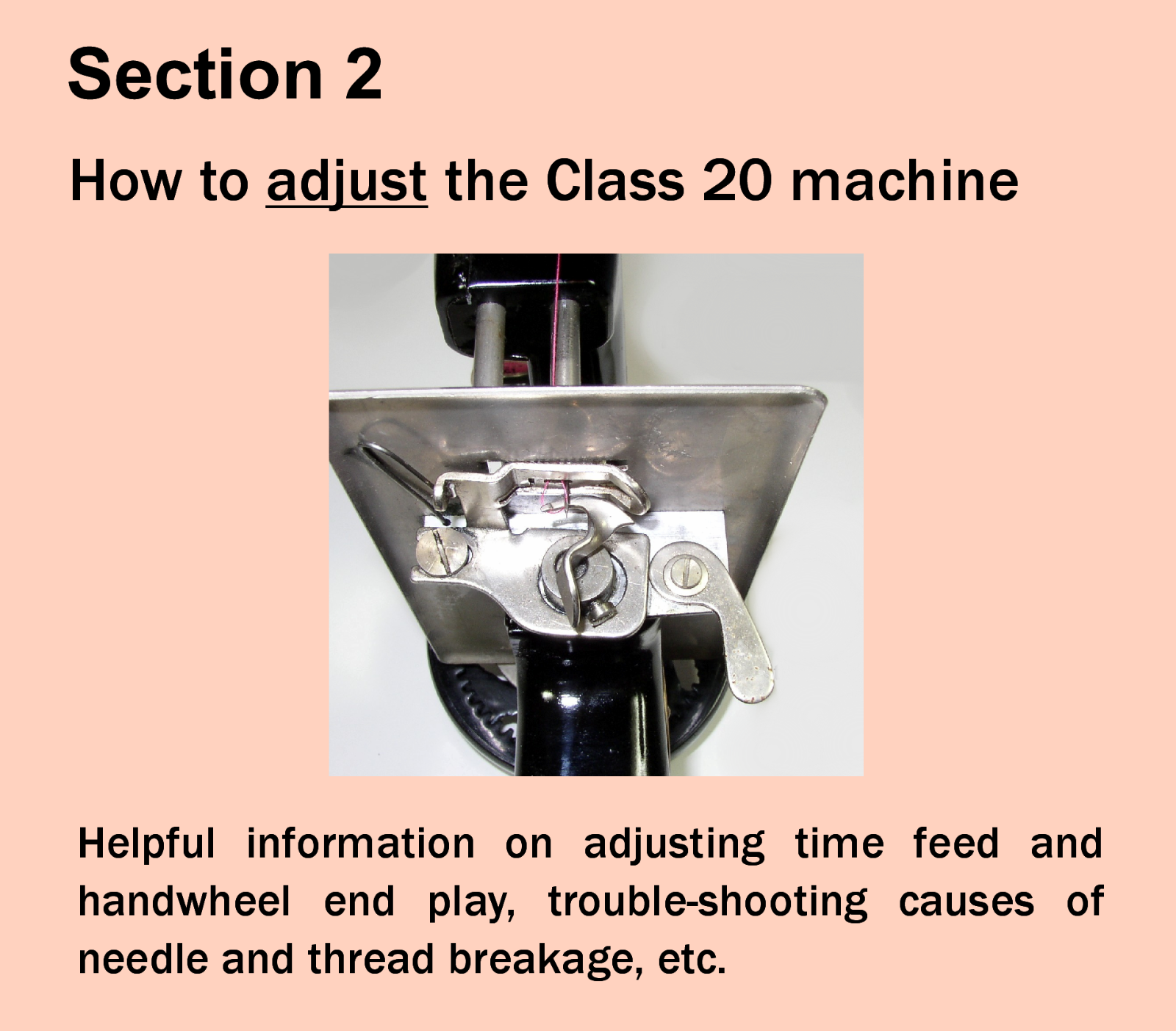 Section 2

How to adjust the Class 20 machine

Helpful information on adjusting time feed and handwheel end play, trouble-shooting causes of needle and thread breakage, etc.