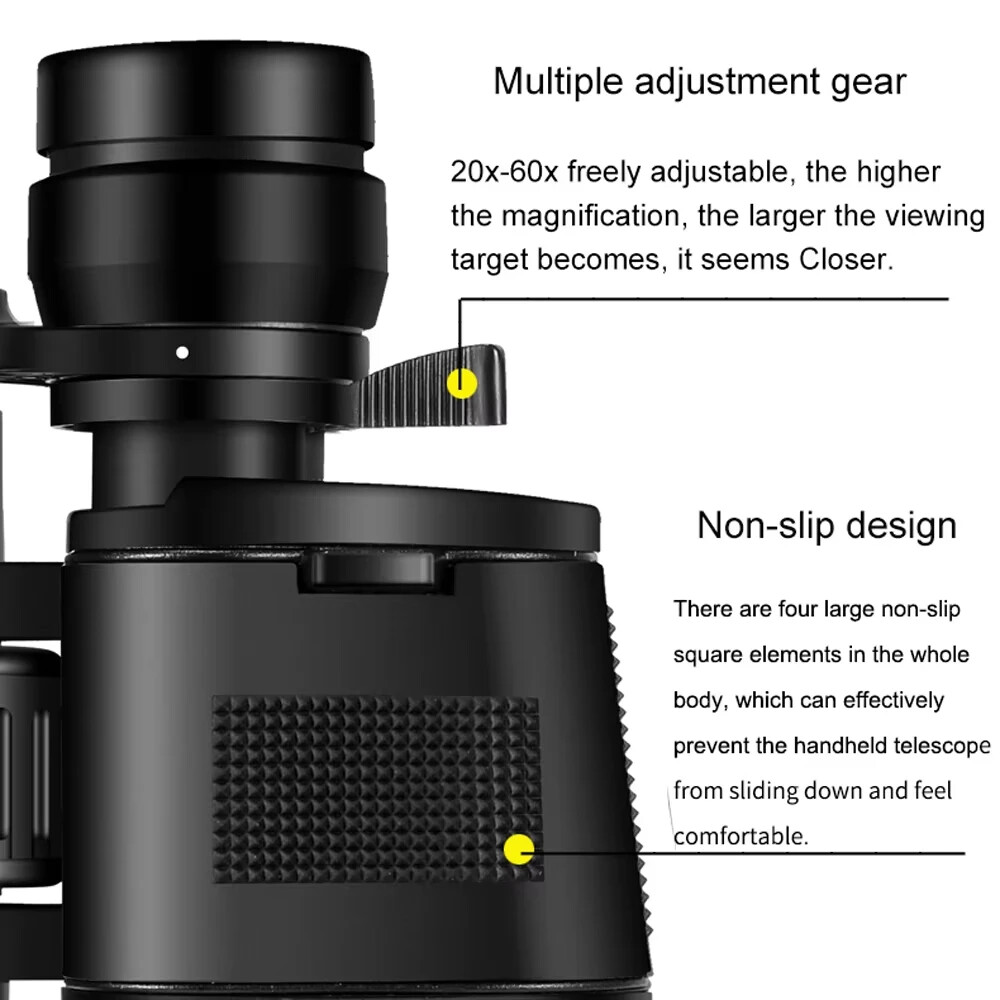 Multiple adjustment gear

20x-60x freely adjustable, the higher the magnification, the larger the viewing target becomes, it seems Closer.

Non-slip design

There are four large non-slip square elements in the whole body, which can effectively prevent the handheld telescope from sliding down and feel comfortable.