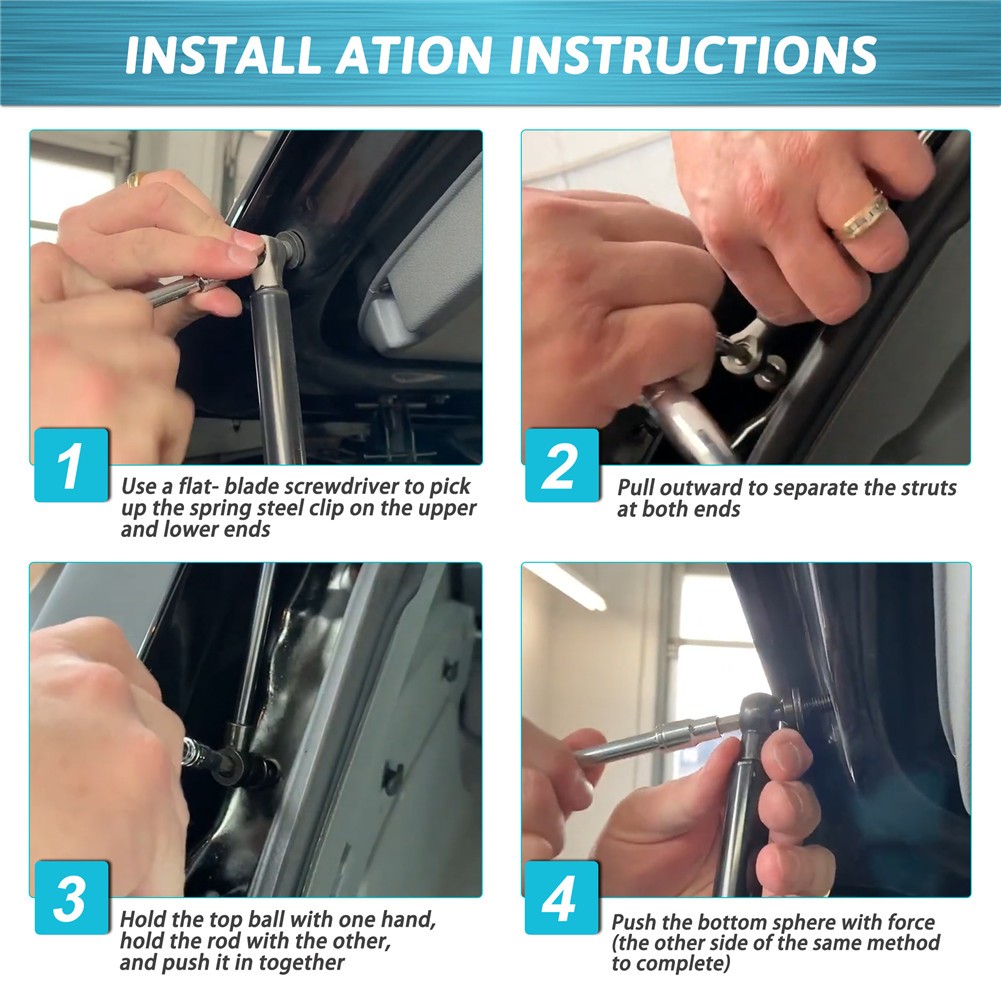 INSTALL ATION INSTRUCTIONS

1
Use a flat- blade screwdriver to pick up the spring steel clip on the upper and lower ends

2
Pull outward to separate the struts at both ends

3
Hold the top ball with one hand, hold the rod with the other, and push it in together

4
Push the bottom sphere with force (the other side of the same method to complete)