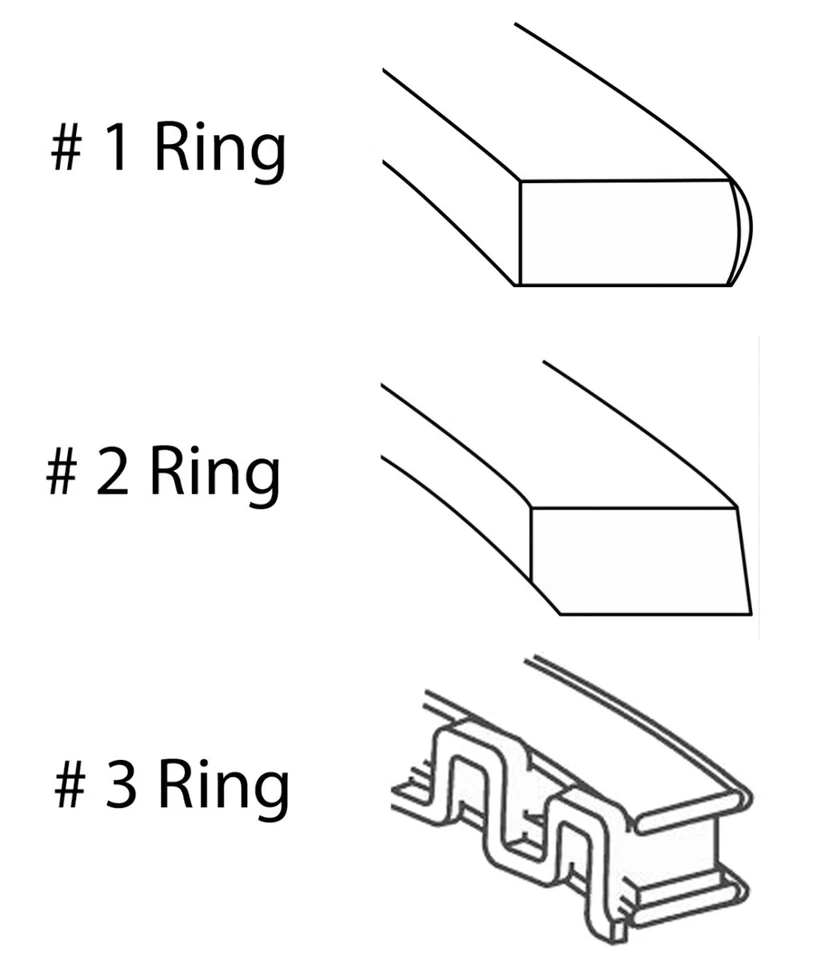 # 1 Ring

# 2 Ring

# 3 Ring