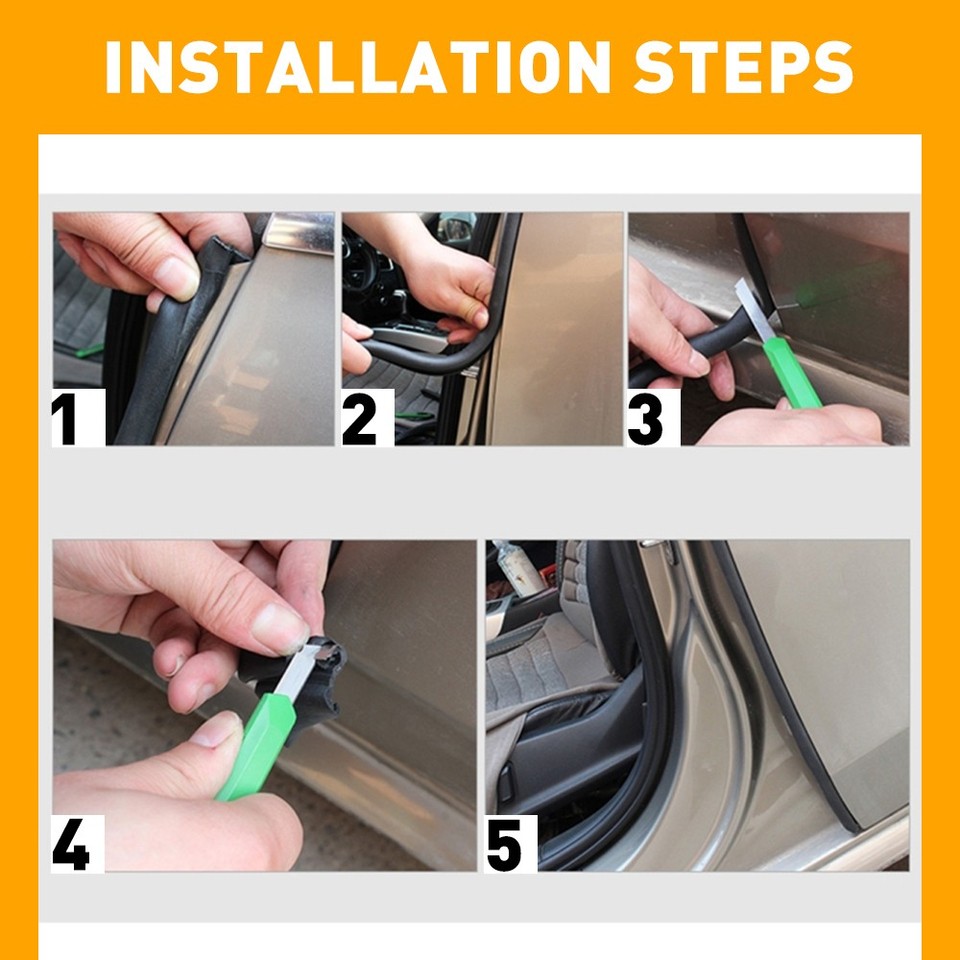 INSTALLATION STEPS

1

2

3

4

5