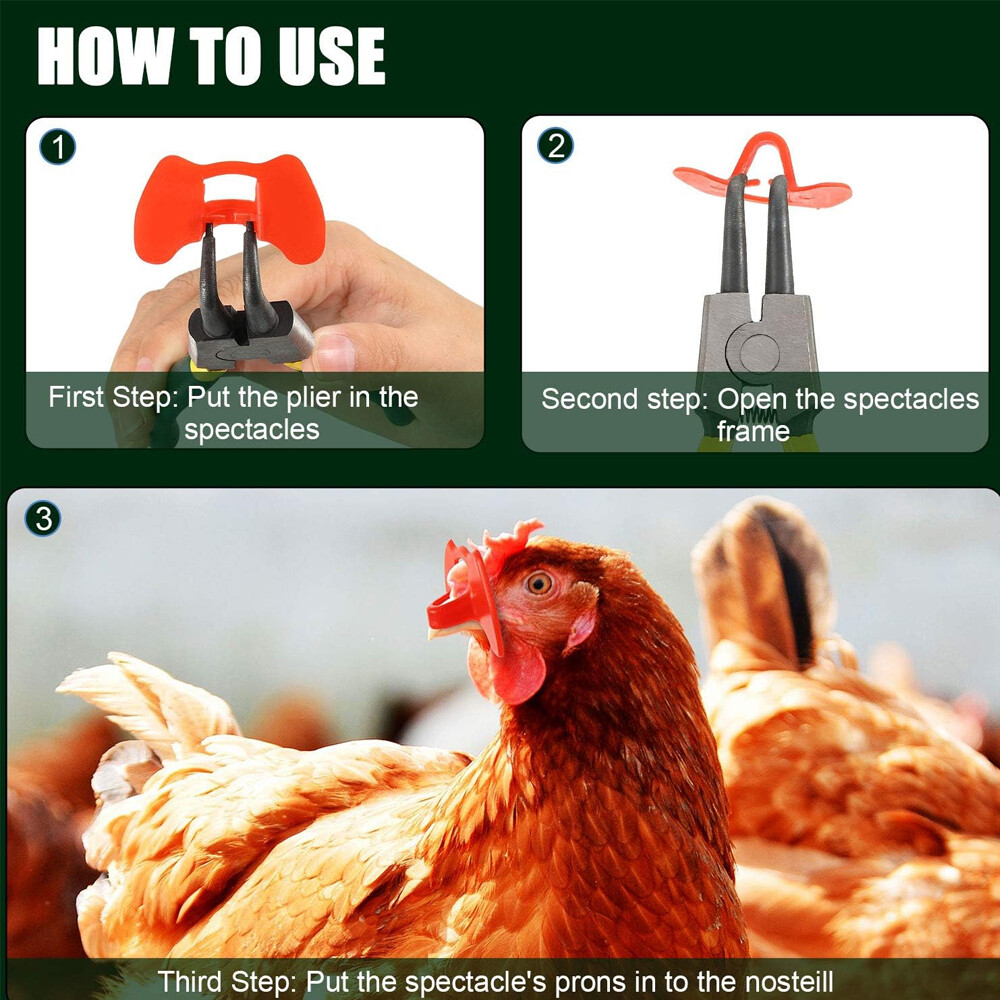 HOW TO USE

1

First Step: Put the plier in the spectacles

2

Second step: Open the spectacles frame

3

Third Step: Put the spectacle's prons in to the nosteill