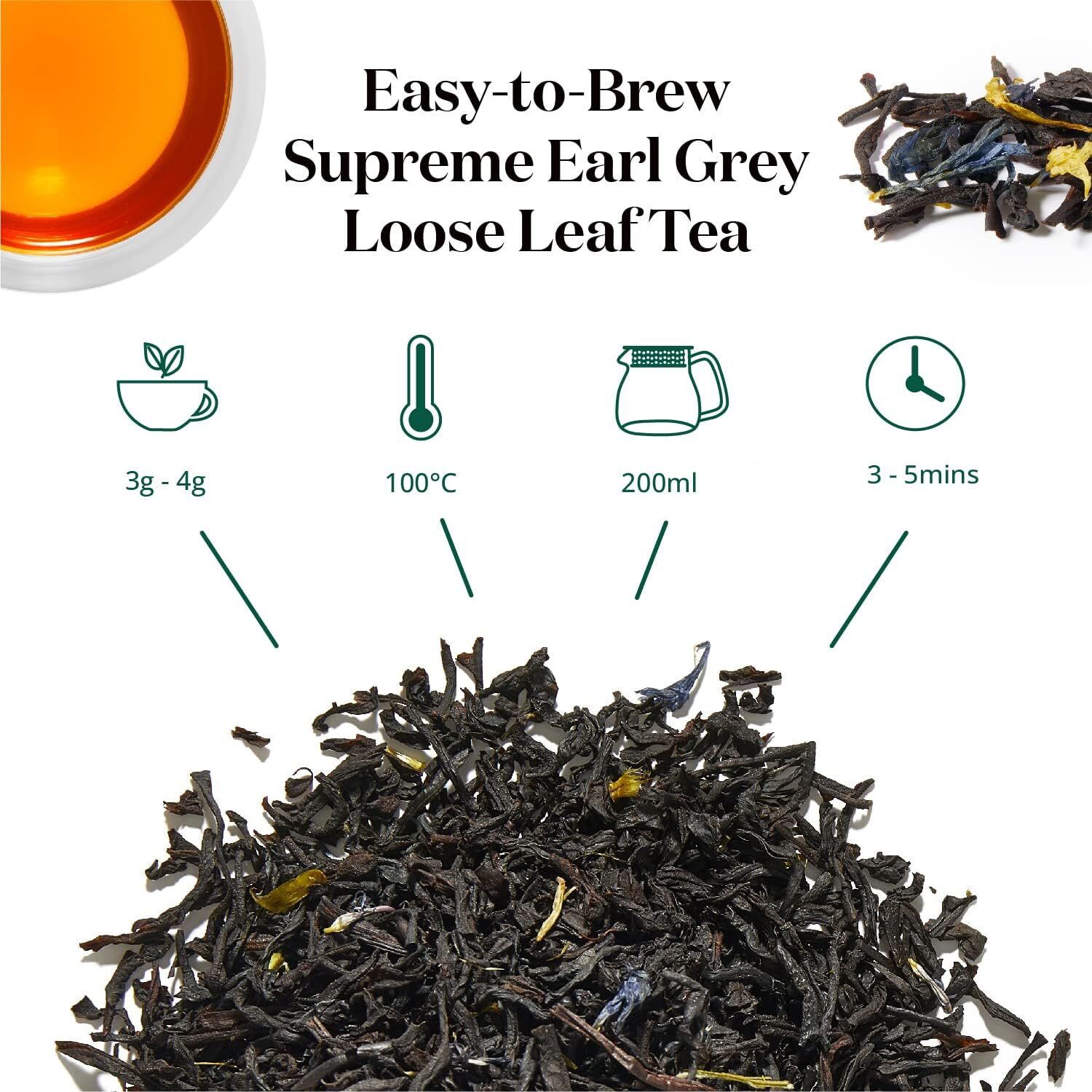 Easy-to-Brew Supreme Earl Grey Loose Leaf Tea

3g - 4g

100°C

200ml

3 - 5mins