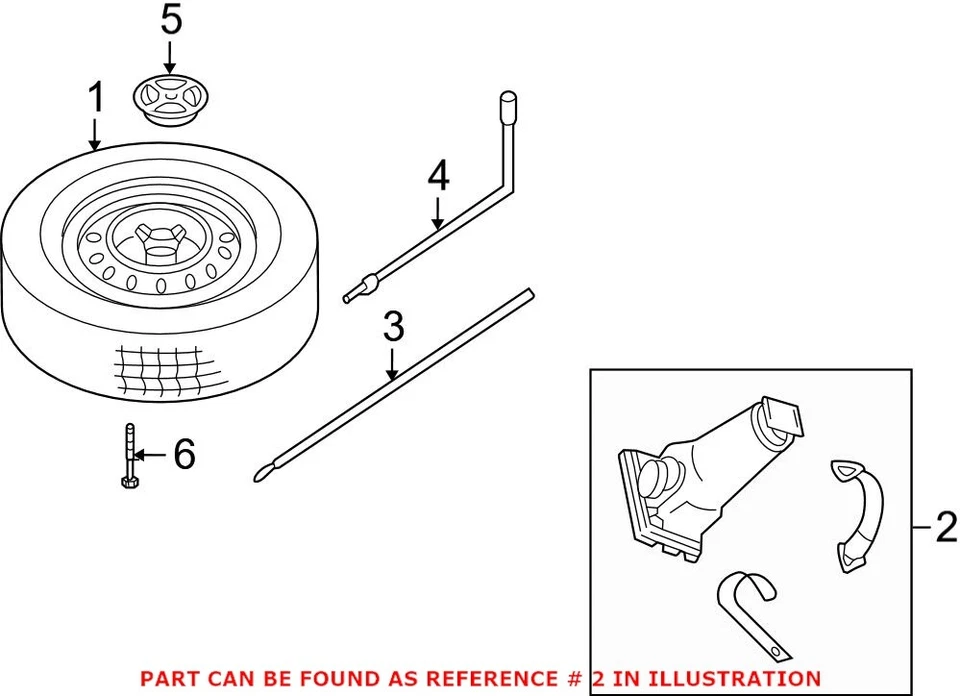 5
1
4
3
6
2
PART CAN BE FOUND AS REFERENCE # 2 IN ILLUSTRATION