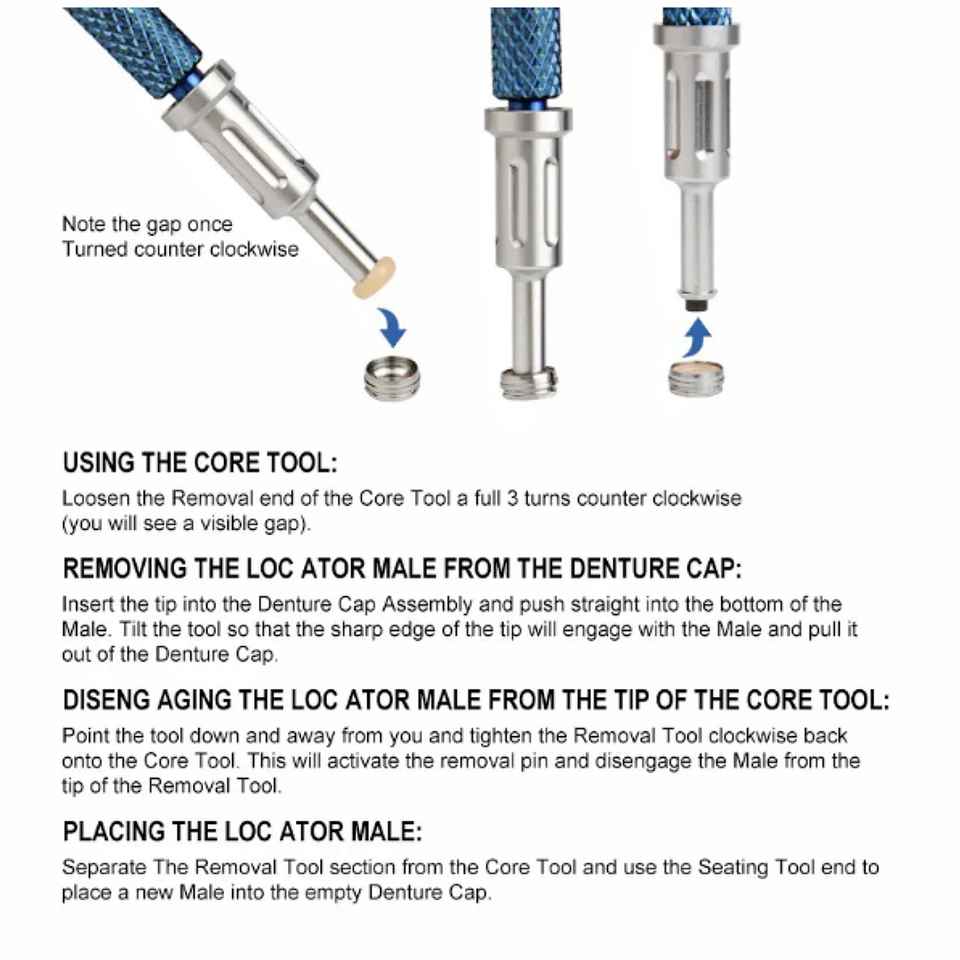 Note the gap once
Turned counter clockwise

USING THE CORE TOOL:

Loosen the Removal end of the Core Tool a full 3 turns counter clockwise (you will see a visible gap).

REMOVING THE LOC ATOR MALE FROM THE DENTURE CAP:

Insert the tip into the Denture Cap Assembly and push straight into the bottom of the Male. Tilt the tool so that the sharp edge of the tip will engage with the Male and pull it out of the Denture Cap.

DISENG AGING THE LOC ATOR MALE FROM THE TIP OF THE CORE TOOL:

Point the tool down and away from you and tighten the Removal Tool clockwise back onto the Core Tool. This will activate the removal pin and disengage the Male from the tip of the Removal Tool.

PLACING THE LOC ATOR MALE:

Separate The Removal Tool section from the Core Tool and use the Seating Tool end to place a new Male into the empty Denture Cap.