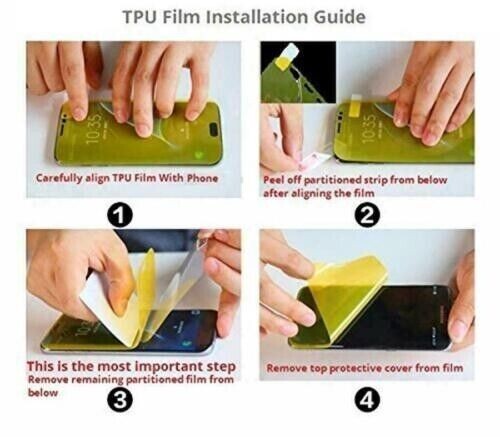 TPU Film Installation Guide

10:35

Carefully align TPU Film With Phone

1

10:35

Peel off partitioned strip from below after aligning the film

2

This is the most important step
Remove remaining partitioned film from below

3

Remove top protective cover from film

4