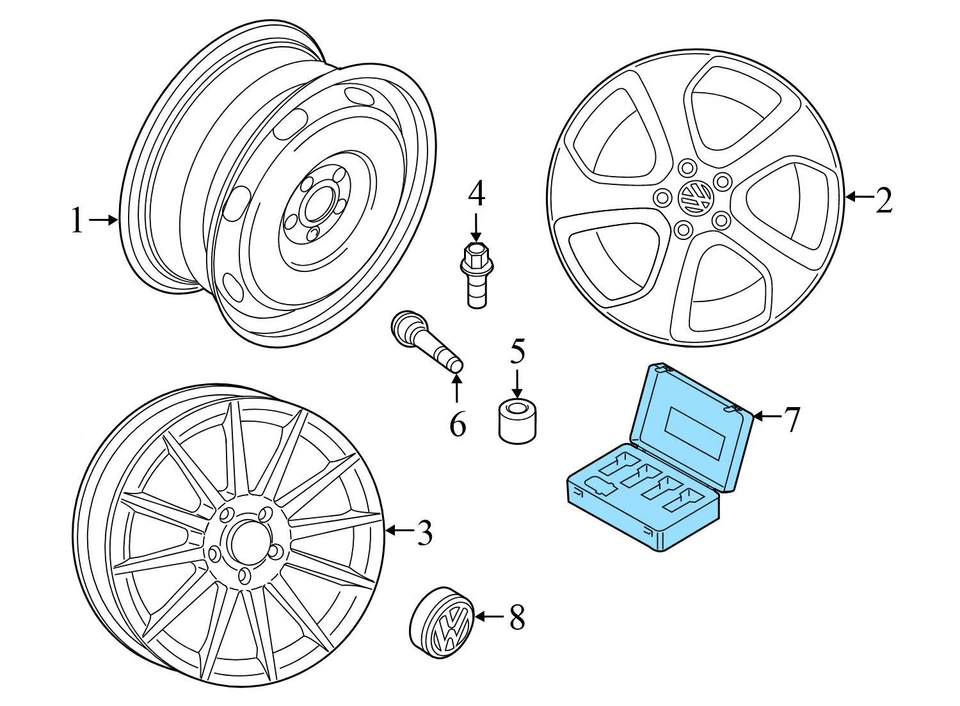 1
2
4
5
6
7
3
8