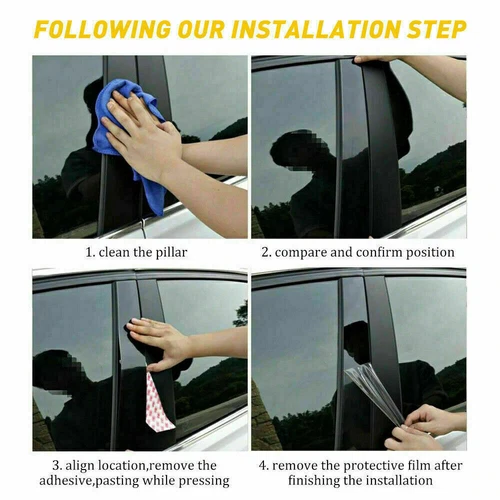 FOLLOWING OUR INSTALLATION STEP

1. clean the pillar

2. compare and confirm position

3. align location,remove the adhesive,pasting while pressing

4. remove the protective film after finishing the installation