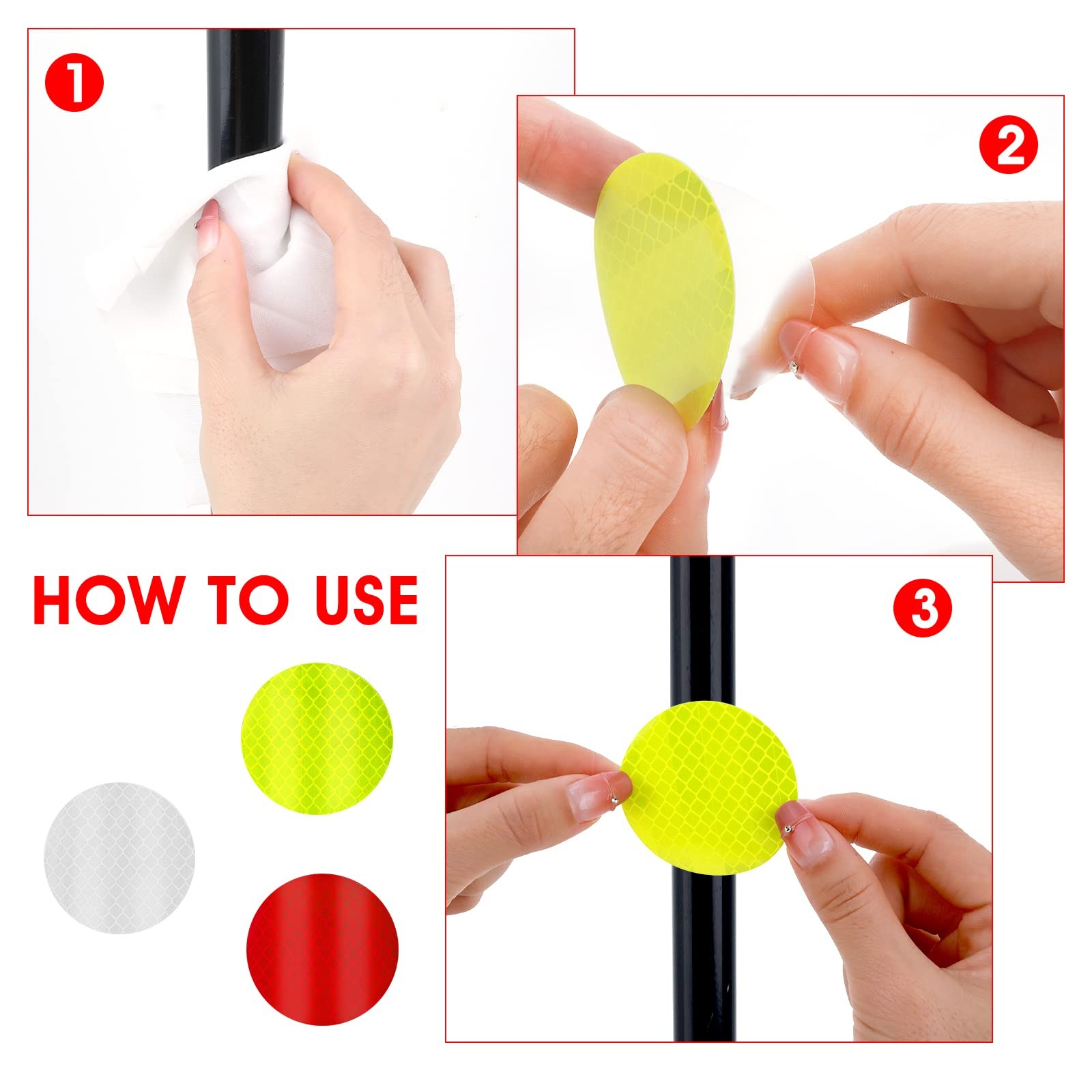 1

2

HOW TO USE

3