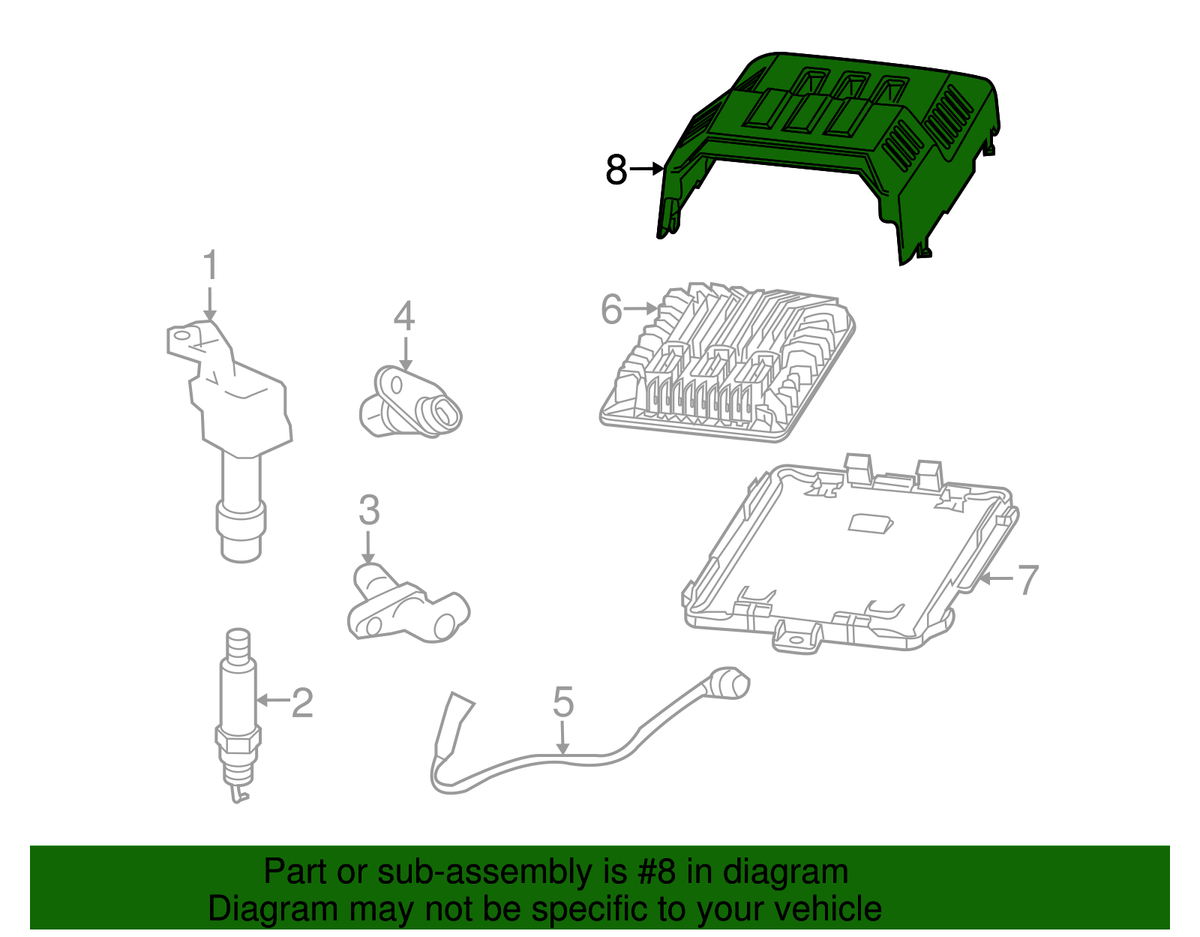 8

1

4

6

3

7

2

5

Part or sub-assembly is #8 in diagram
Diagram may not be specific to your vehicle