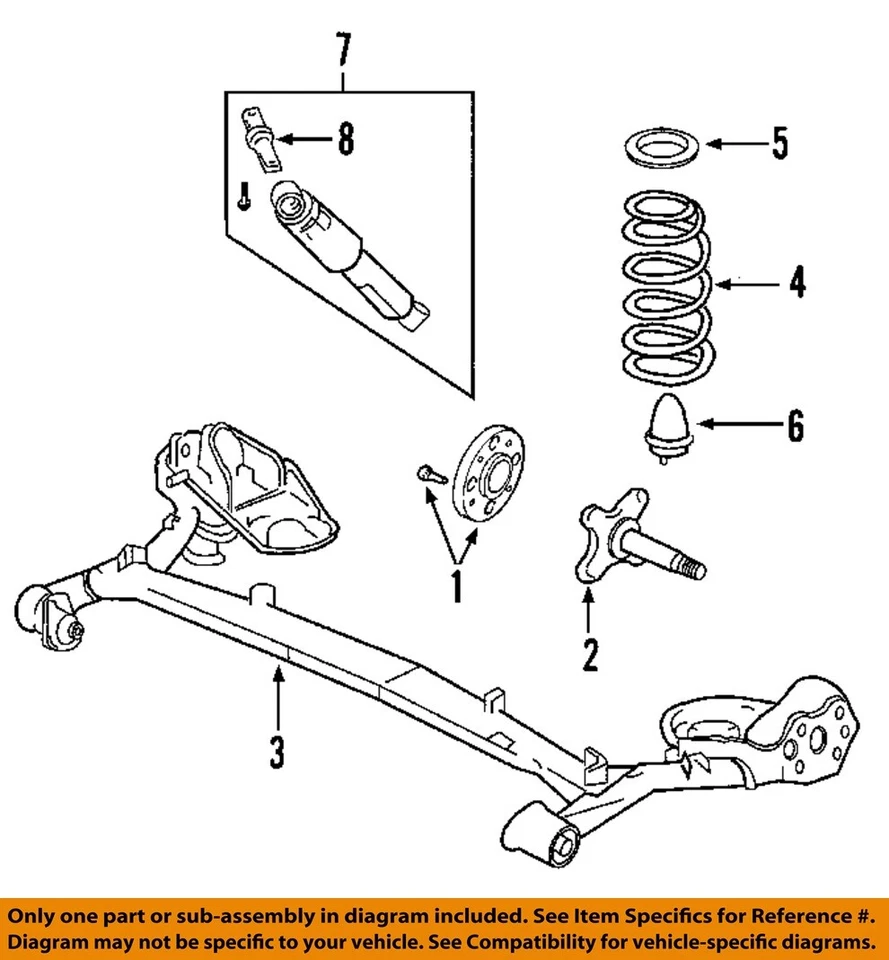 7
8
5
4
6
1
2
3

Only one part or sub-assembly in diagram included. See Item Specifics for Reference #. Diagram may not be specific to your vehicle. See Compatibility for vehicle-specific diagrams.