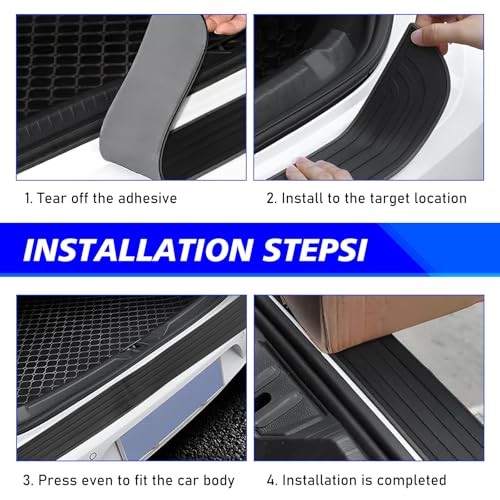 1. Tear off the adhesive

2. Install to the target location

INSTALLATION STEPSI

3. Press even to fit the car body

4. Installation is completed