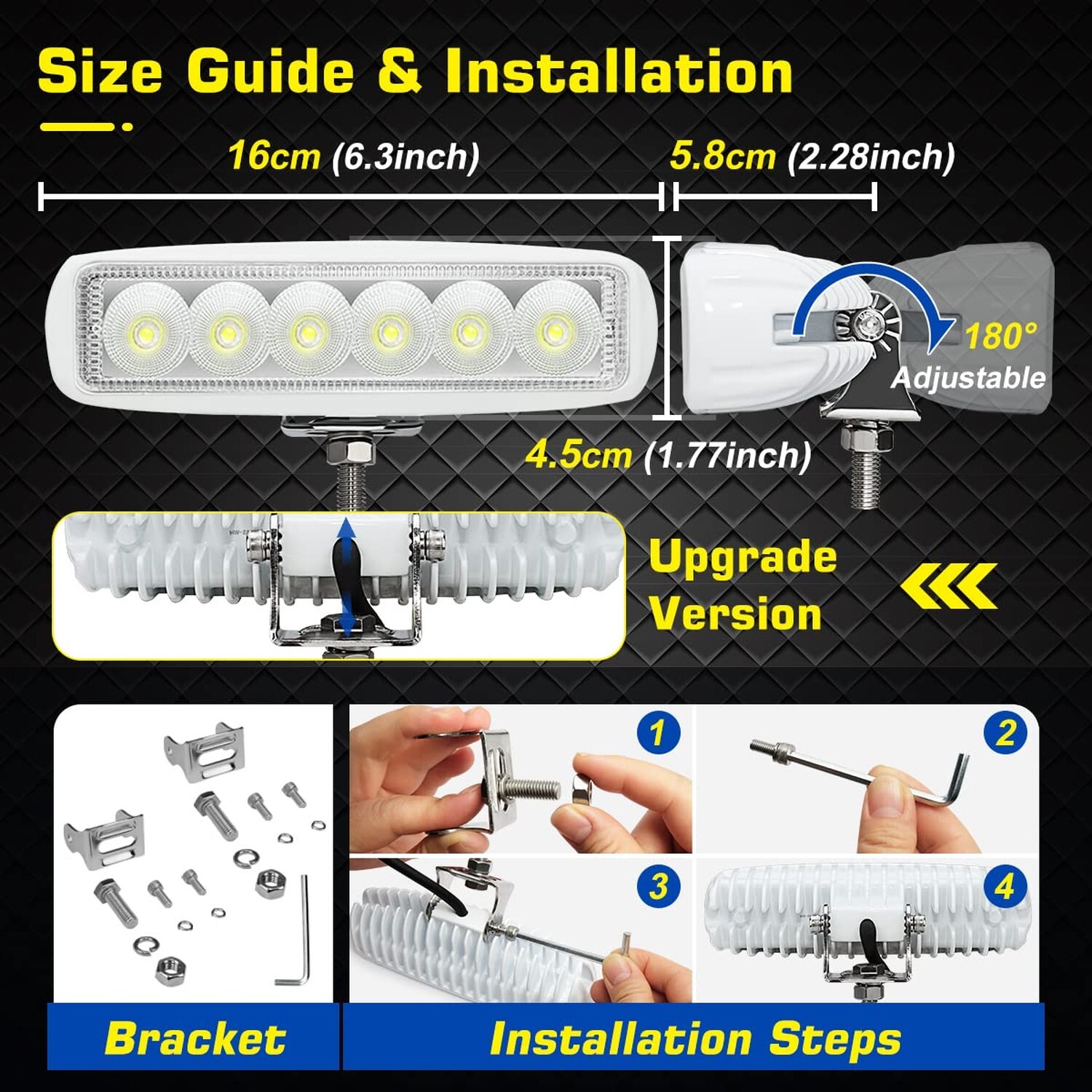 Size Guide & Installation

16cm (6.3inch)

5.8cm (2.28inch)

180° Adjustable

4.5cm (1.77inch)

Upgrade Version

1

2

3

4

Bracket

Installation Steps