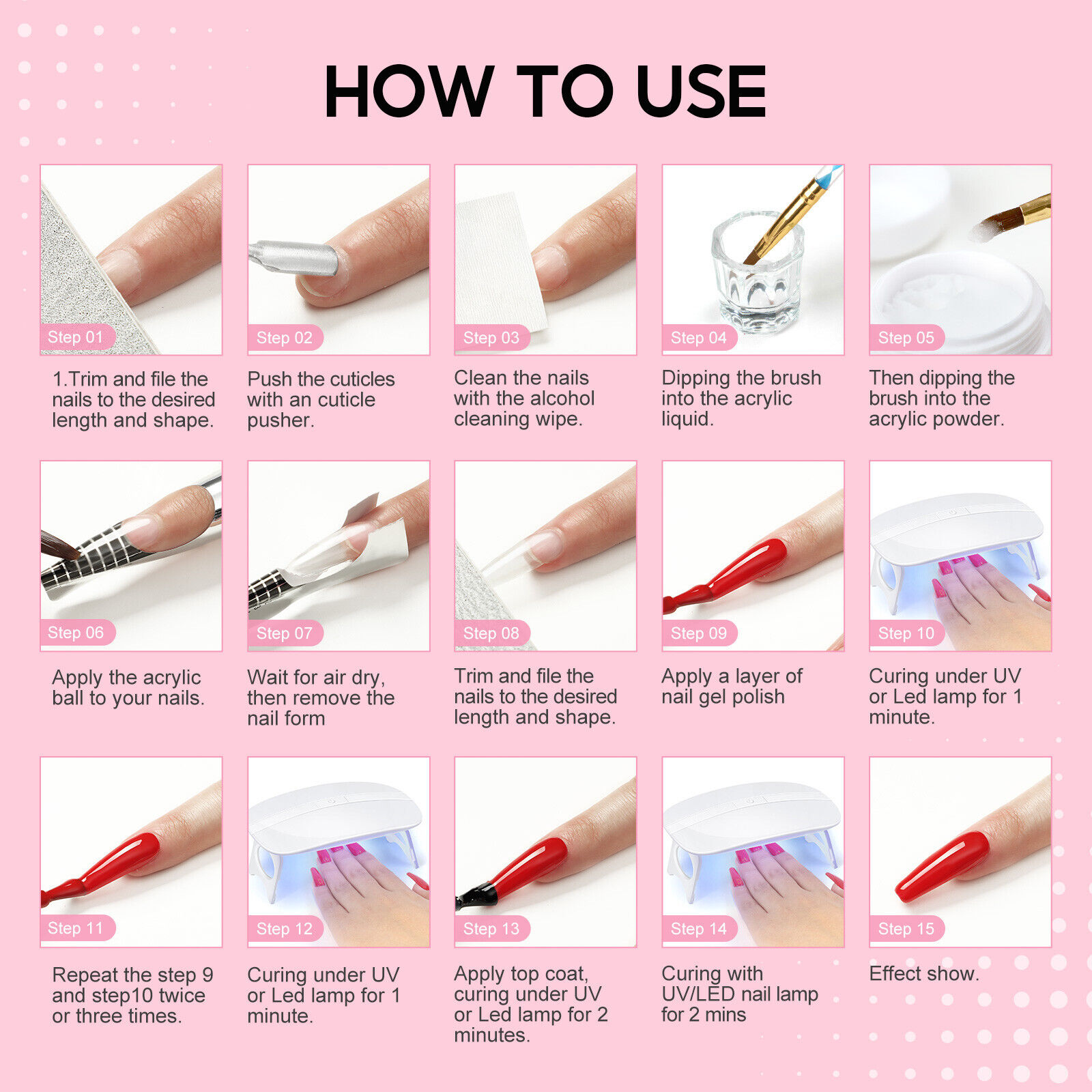 HOW TO USE

Step 01
1.Trim and file the nails to the desired length and shape.

Step 02
Push the cuticles with an cuticle pusher.

Step 03
Clean the nails with the alcohol cleaning wipe.

Step 04
Dipping the brush into the acrylic liquid.

Step 05
Then dipping the brush into the acrylic powder.

Step 06
Apply the acrylic ball to your nails.

Step 07
Wait for air dry, then remove the nail form

Step 08
Trim and file the nails to the desired length and shape.

Step 09
Apply a layer of nail gel polish

Step 10
Curing under UV or Led lamp for 1 minute.

Step 11
Repeat the step 9 and step10 twice or three times.

Step 12
Curing under UV or Led lamp for 1 minute.

Step 13
Apply top coat, curing under UV or Led lamp for 2 minutes.

Step 14
Curing with UV/LED nail lamp for 2 mins

Step 15
Effect show.