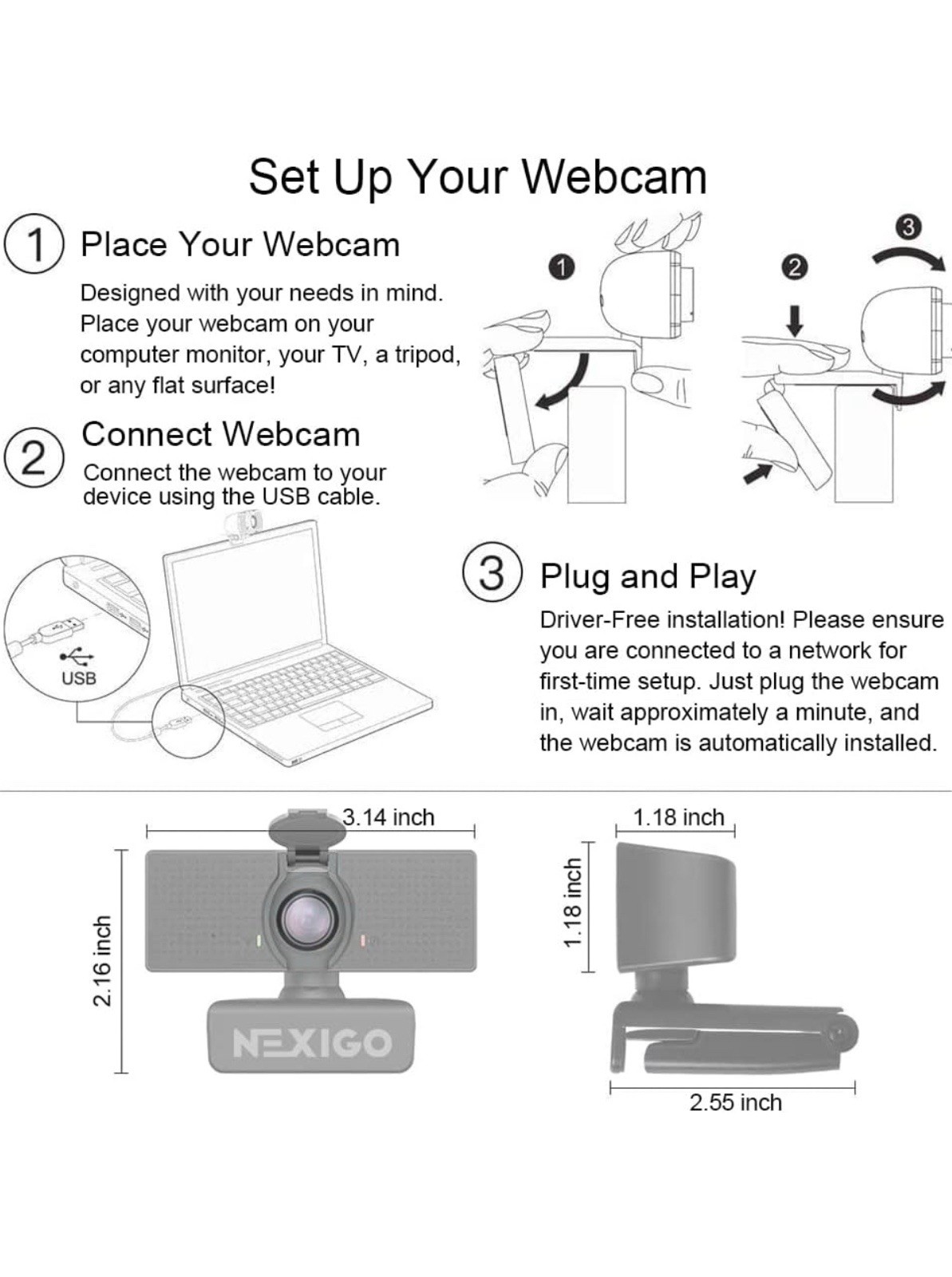 Set Up Your Webcam

1 Place Your Webcam

Designed with your needs in mind. Place your webcam on your computer monitor, your TV, a tripod, or any flat surface!

1

2

3

2 Connect Webcam

Connect the webcam to your device using the USB cable.

USB

3 Plug and Play

Driver-Free installation! Please ensure you are connected to a network for first-time setup. Just plug the webcam in, wait approximately a minute, and the webcam is automatically installed.

3.14 inch

2.16 inch

NEXIGO

1.18 inch

1.18 inch

2.55 inch