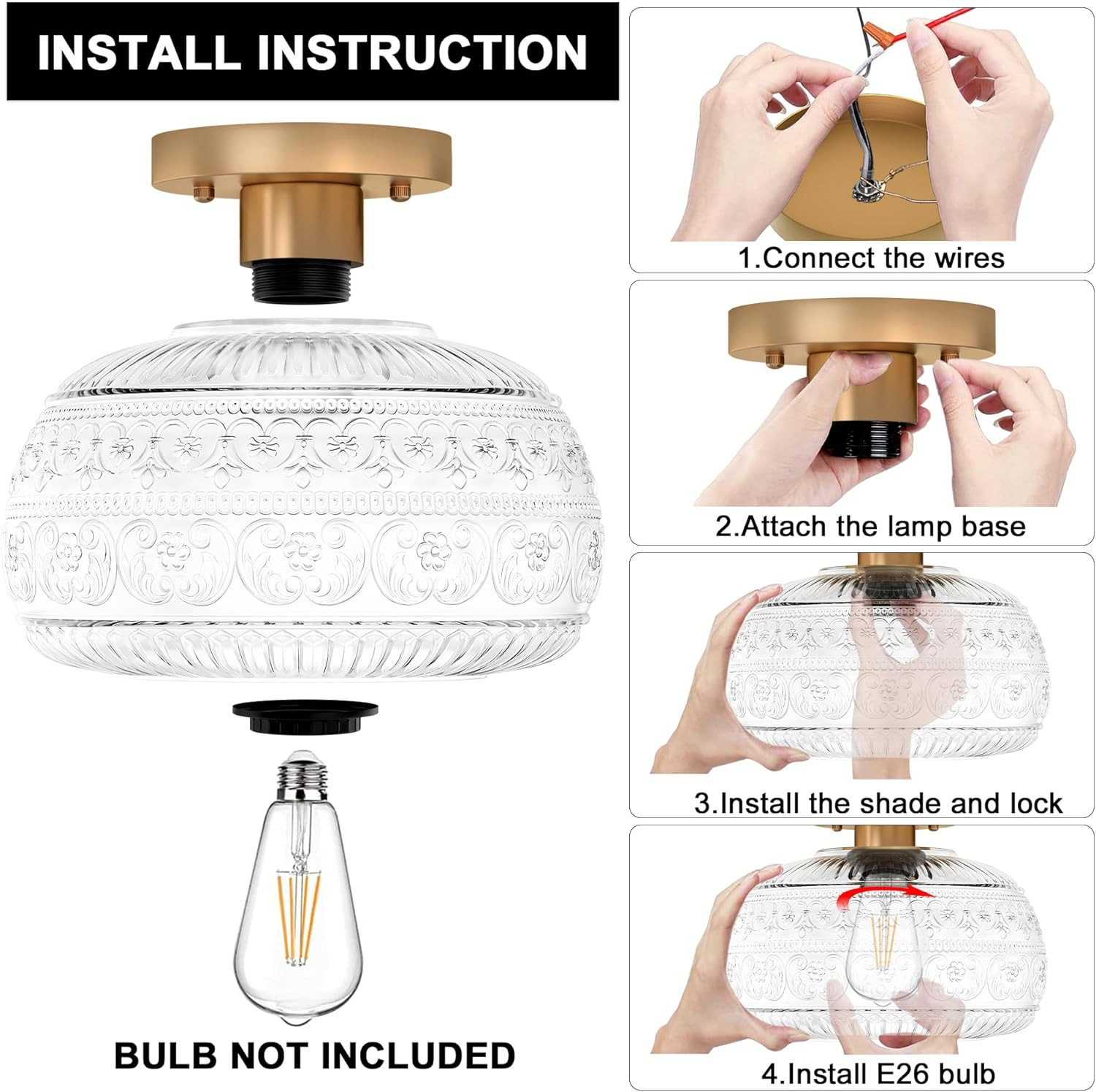 INSTALL INSTRUCTION

BULB NOT INCLUDED

1.Connect the wires

2.Attach the lamp base

3.Install the shade and lock

4.Install E26 bulb