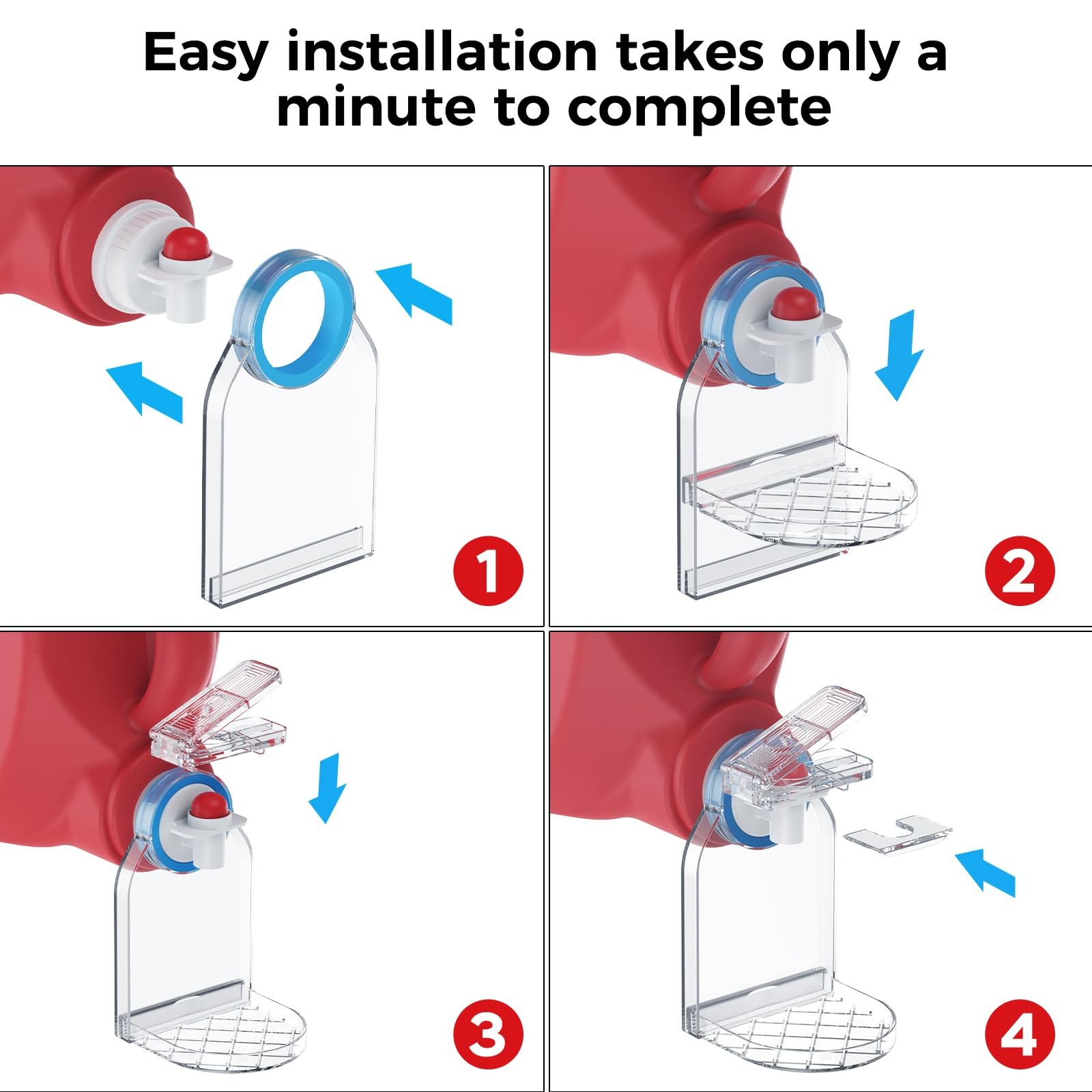 Easy installation takes only a minute to complete

1

2

3

4