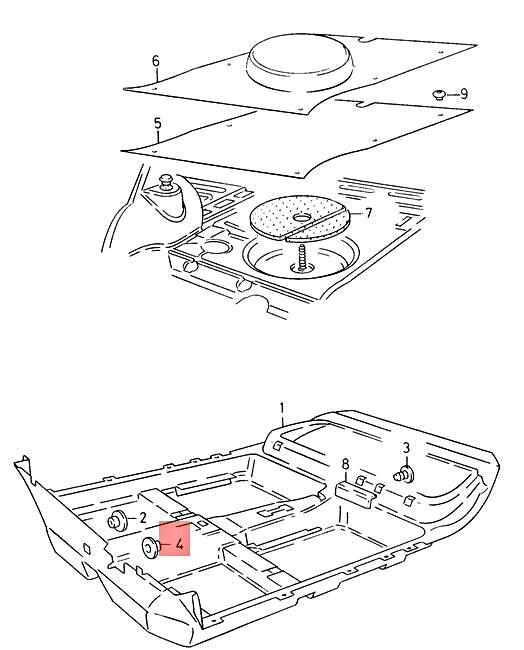 6
9
5
7
1
3
8
2
4