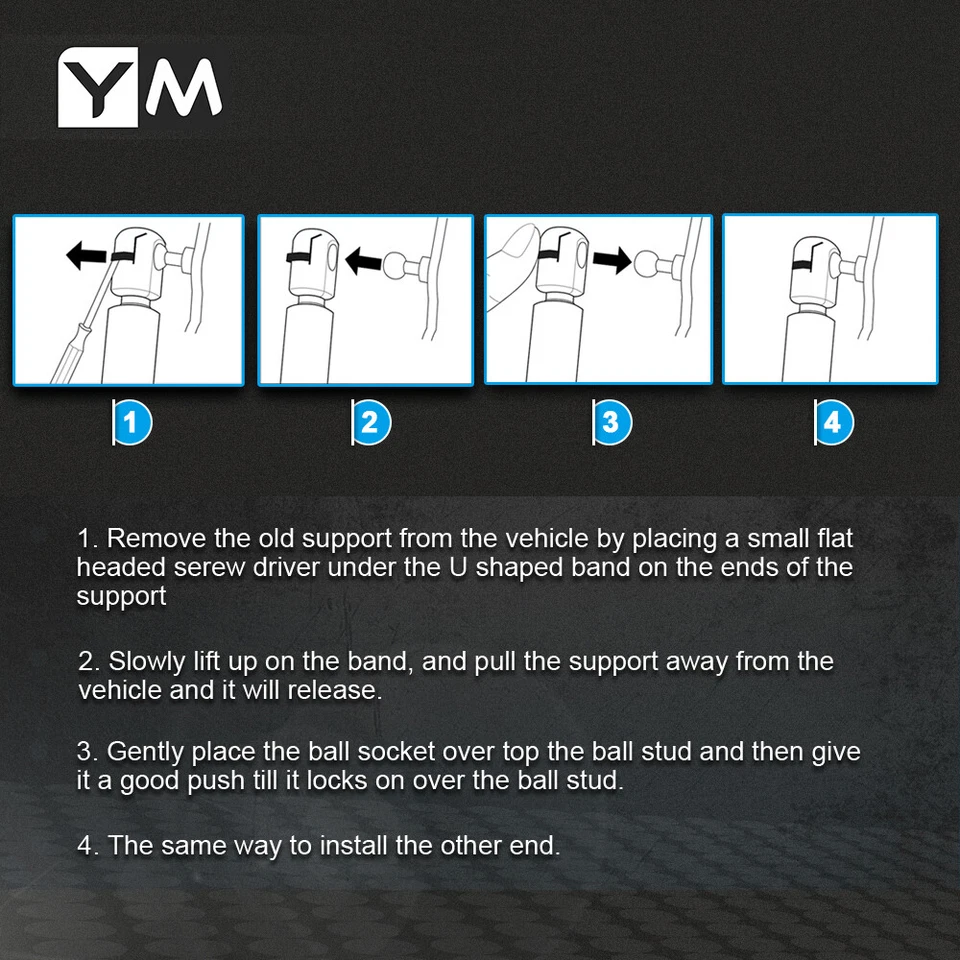 YM

1

2

3

4

1. Remove the old support from the vehicle by placing a small flat headed serew driver under the U shaped band on the ends of the support

2. Slowly lift up on the band, and pull the support away from the vehicle and it will release.

3. Gently place the ball socket over top the ball stud and then give it a good push till it locks on over the ball stud.

4. The same way to install the other end.