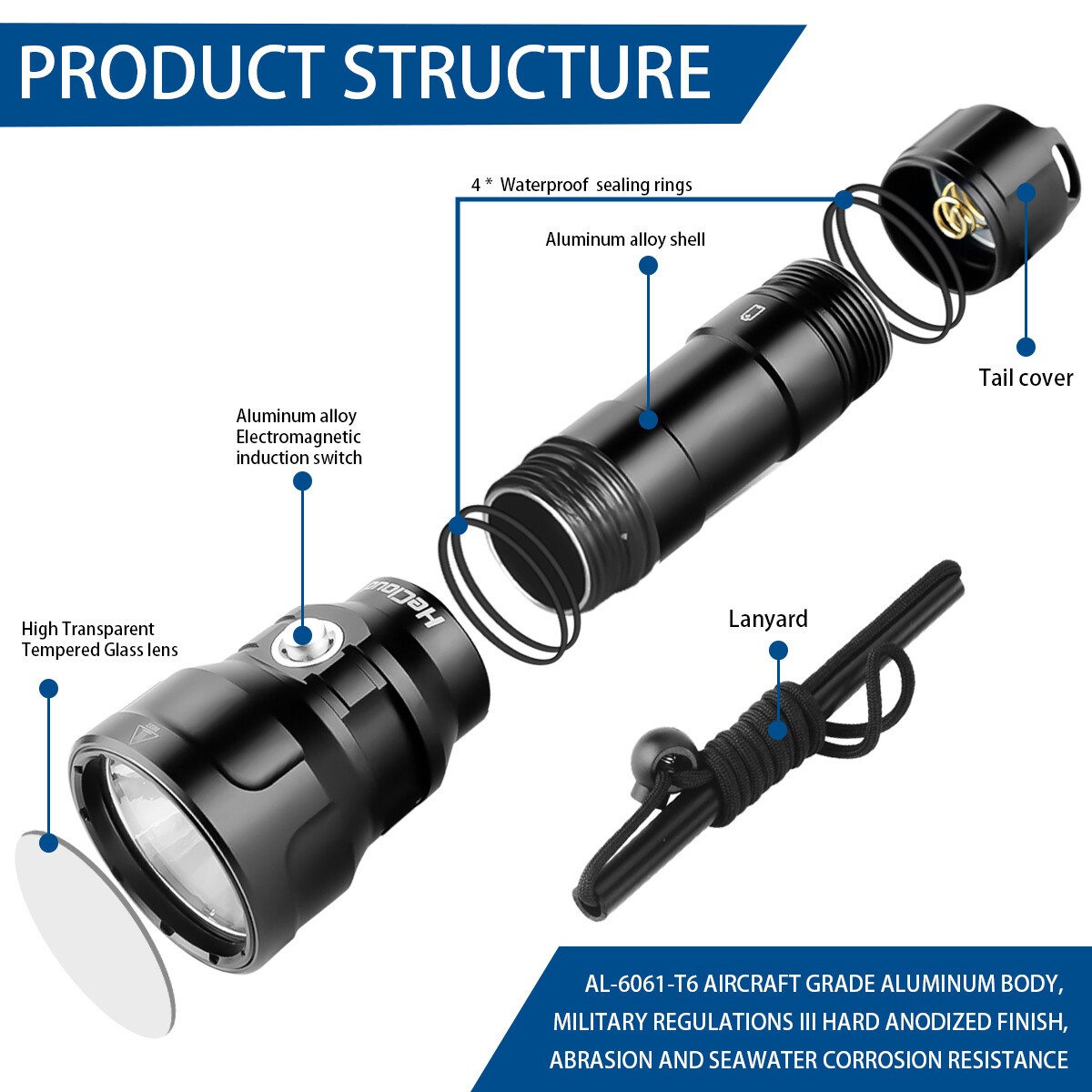 PRODUCT STRUCTURE

4 * Waterproof sealing rings

Aluminum alloy shell

Tail cover

Aluminum alloy Electromagnetic induction switch

HeCloud

High Transparent Tempered Glass lens

Lanyard

AL-6061-T6 AIRCRAFT GRADE ALUMINUM BODY, MILITARY REGULATIONS III HARD ANODIZED FINISH, ABRASION AND SEAWATER CORROSION RESISTANCE