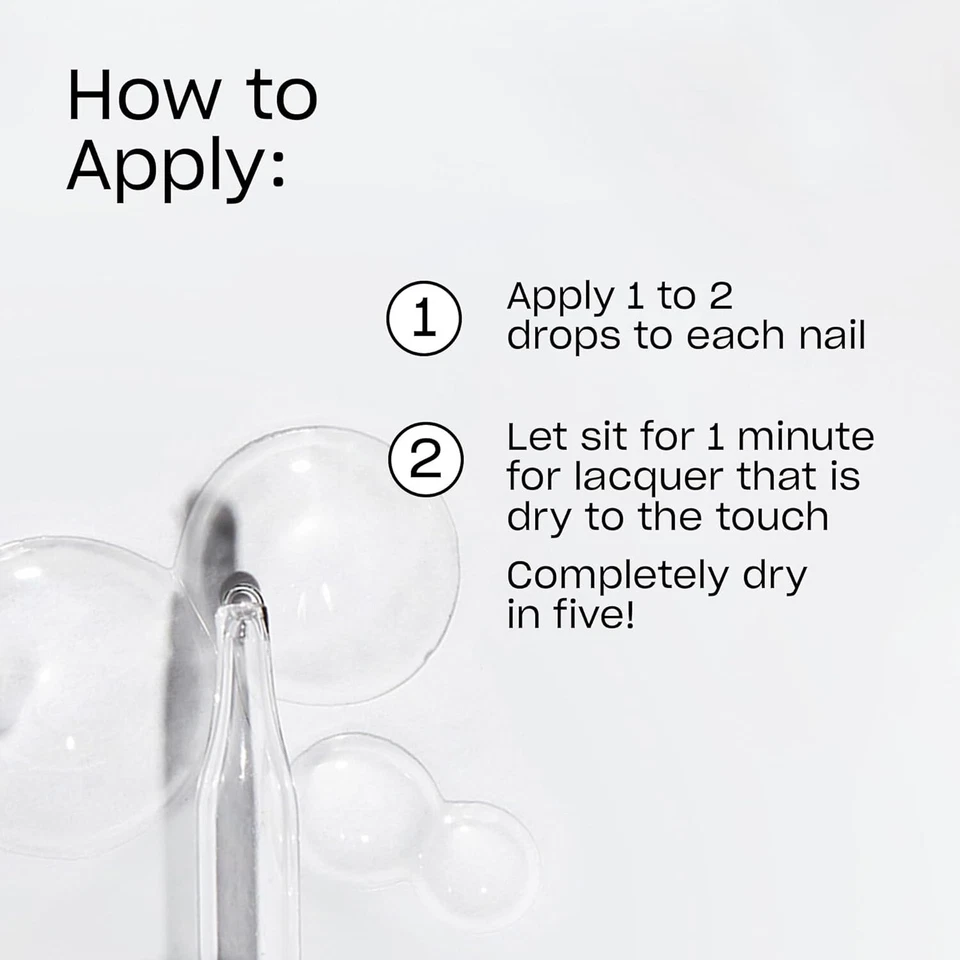 How to Apply:

1 Apply 1 to 2 drops to each nail

2 Let sit for 1 minute for lacquer that is dry to the touch

Completely dry in five!