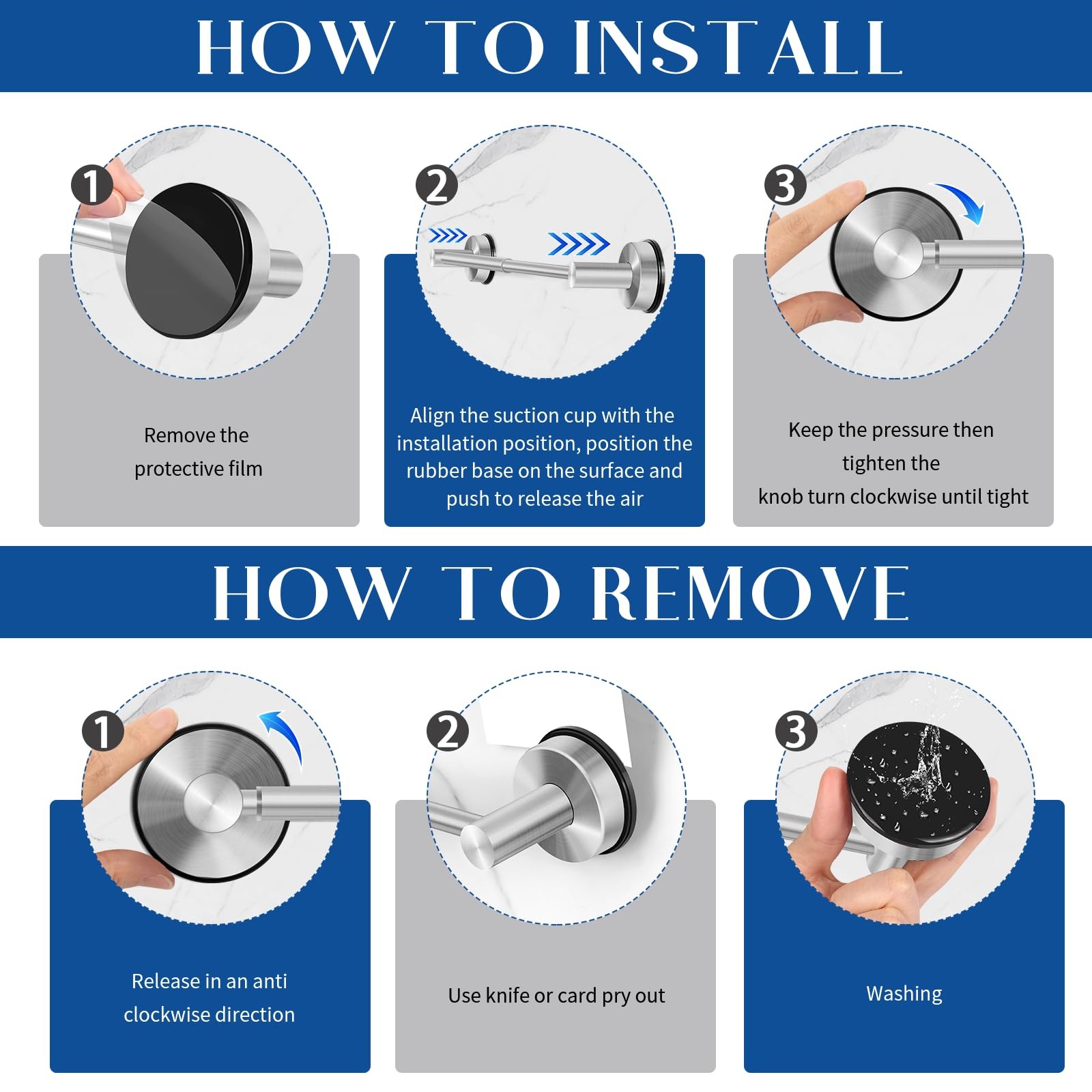 HOW TO INSTALL

1

Remove the protective film

2

Align the suction cup with the installation position, position the rubber base on the surface and push to release the air

3

Keep the pressure then tighten the knob turn clockwise until tight

HOW TO REMOVE

1

Release in an anti clockwise direction

2

Use knife or card pry out

3

Washing