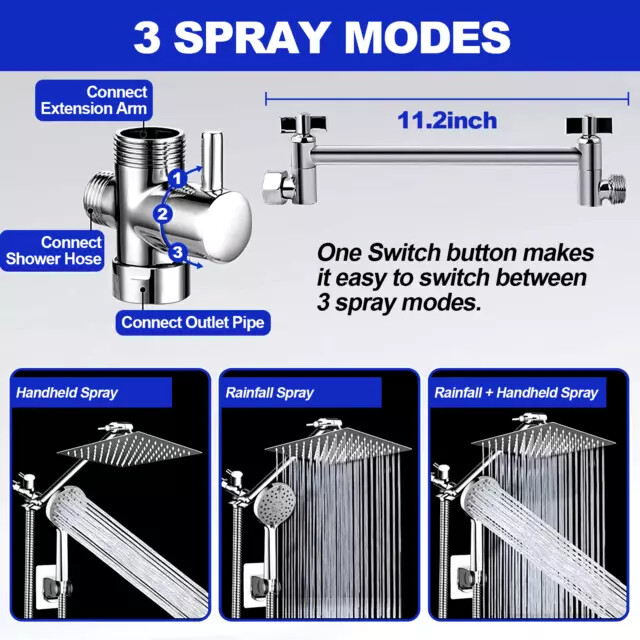 3 SPRAY MODES

Connect Extension Arm

1

2

3

Connect Shower Hose

Connect Outlet Pipe

11.2inch

One Switch button makes it easy to switch between 3 spray modes.

Handheld Spray

Rainfall Spray

Rainfall + Handheld Spray